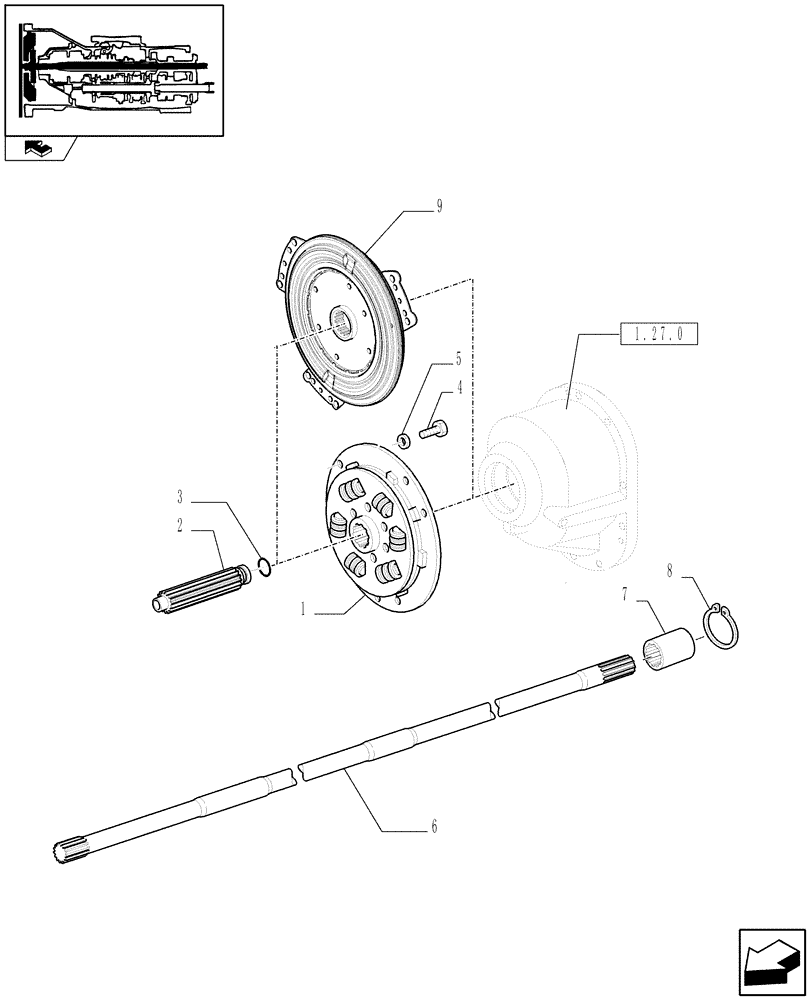 9
1.27.0
5
4
3
2
1
8
7
6