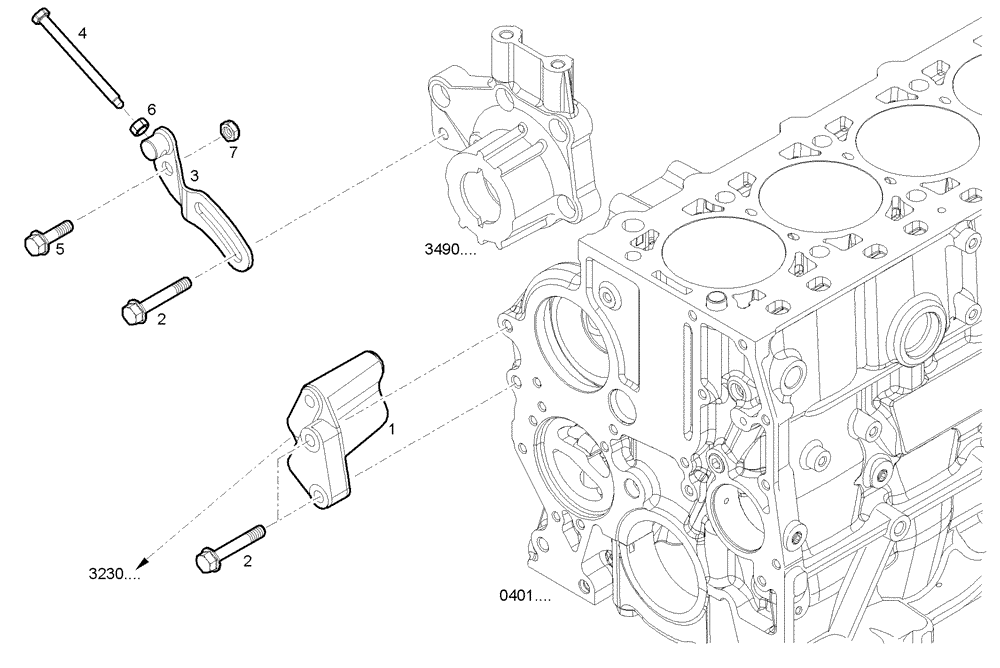 4
6
7
3
5
2
3490....
1
2
3230....
0401....