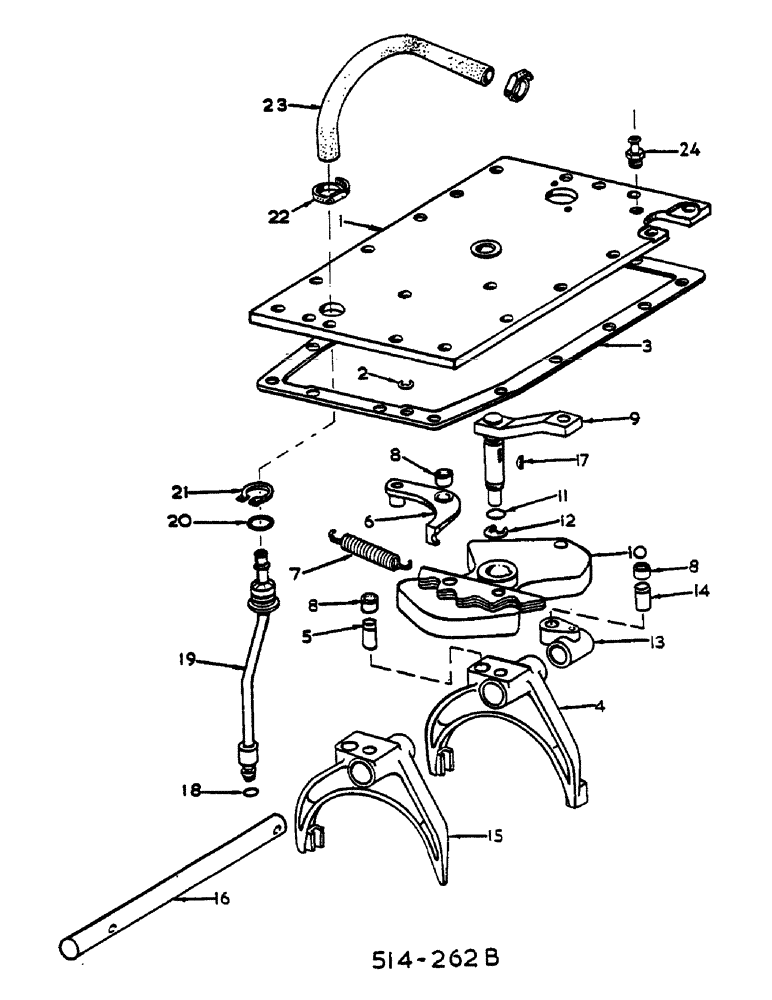 23
24
22
1
3
2
9
8
17
21
6
11
20
12
7
10
8
8
14
5
13
19
4
18
15
16
514-262 B