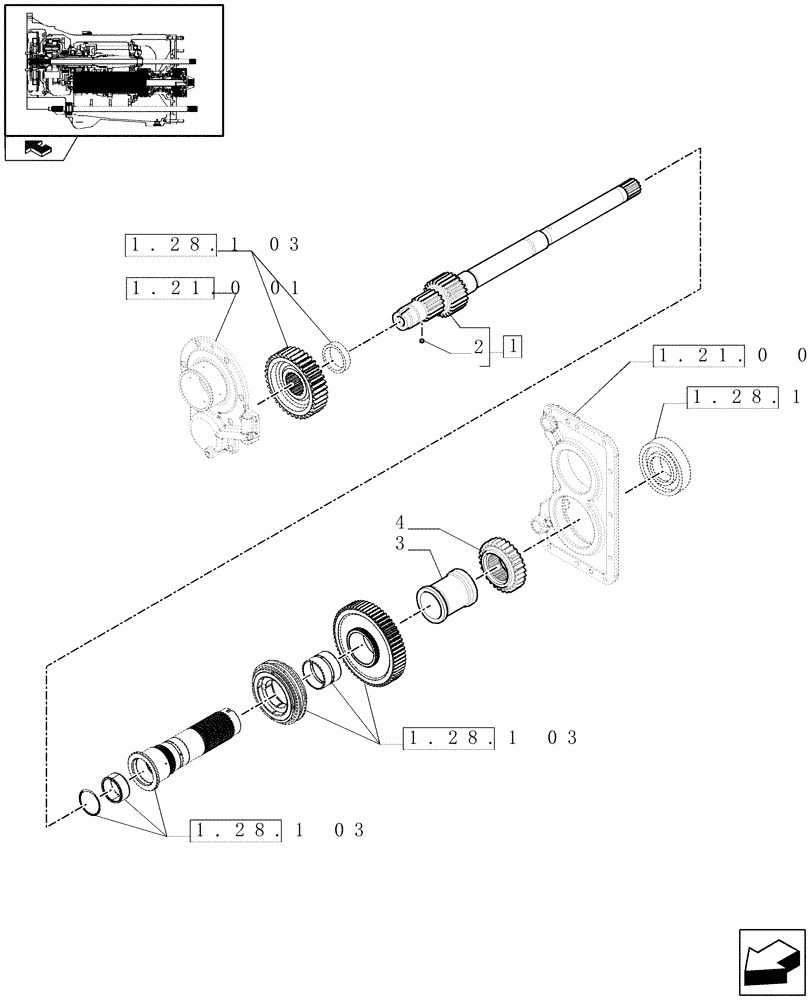 1.28.1 03
1.21.0 01
2 1
1.21.0 0
1.28.1
4
3
1.28.1 03
1.28.1 03