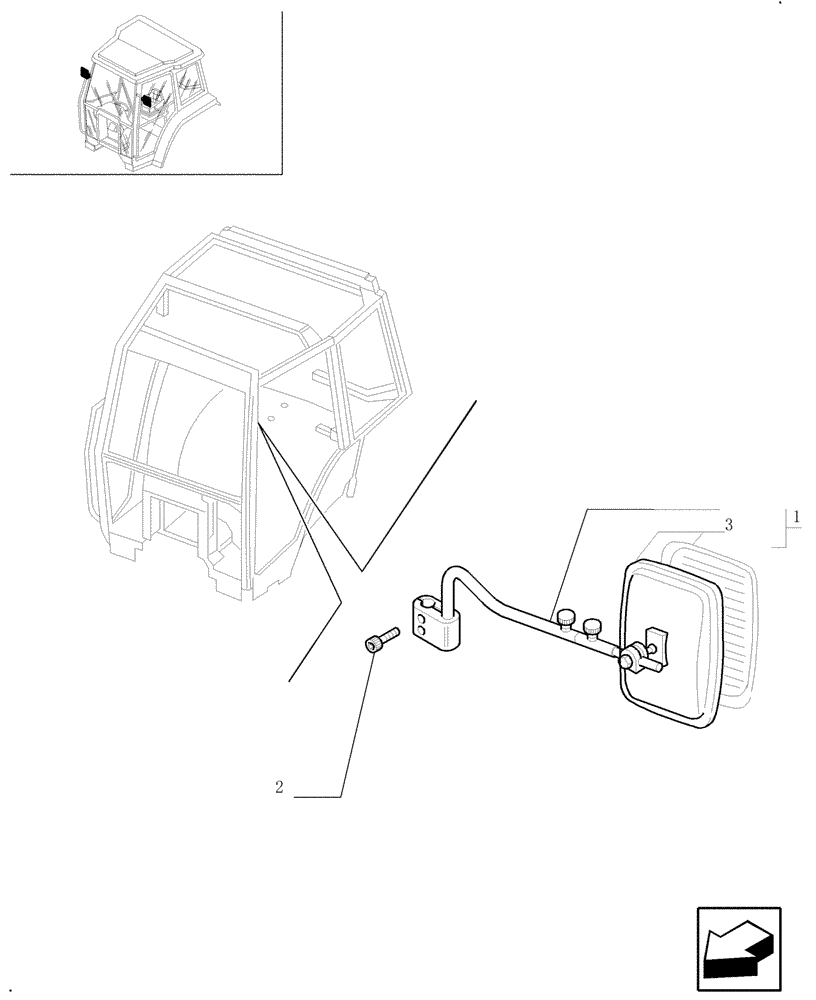 3
1
2