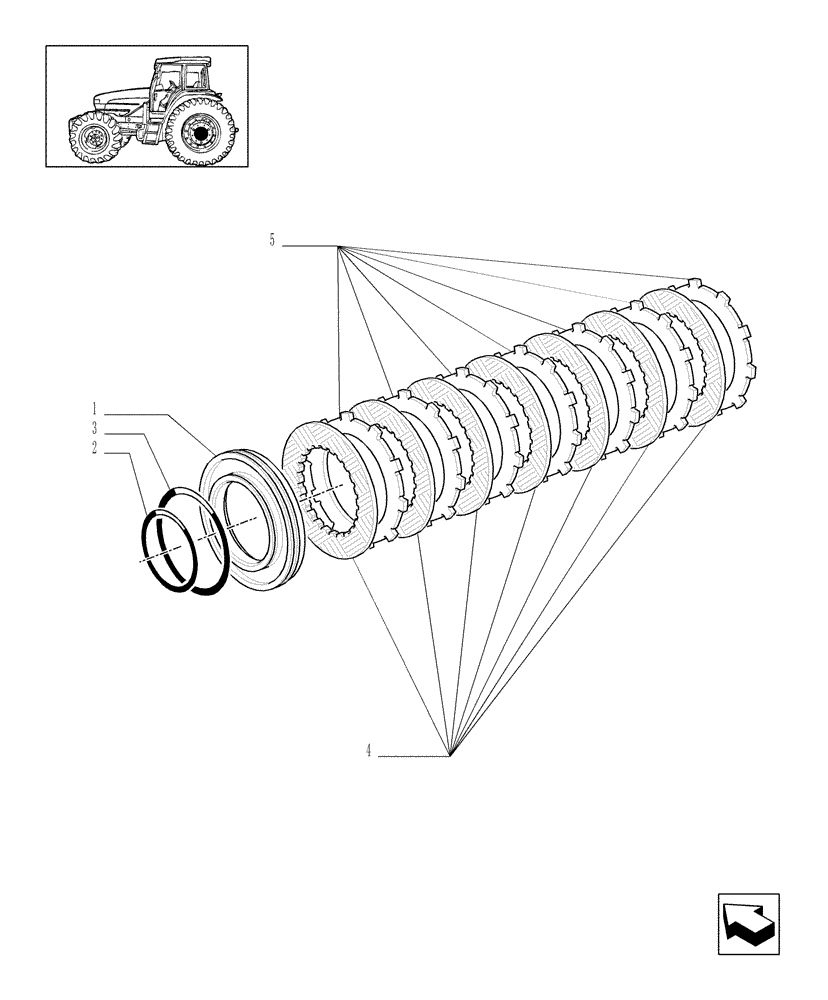 5
1
3
2
4