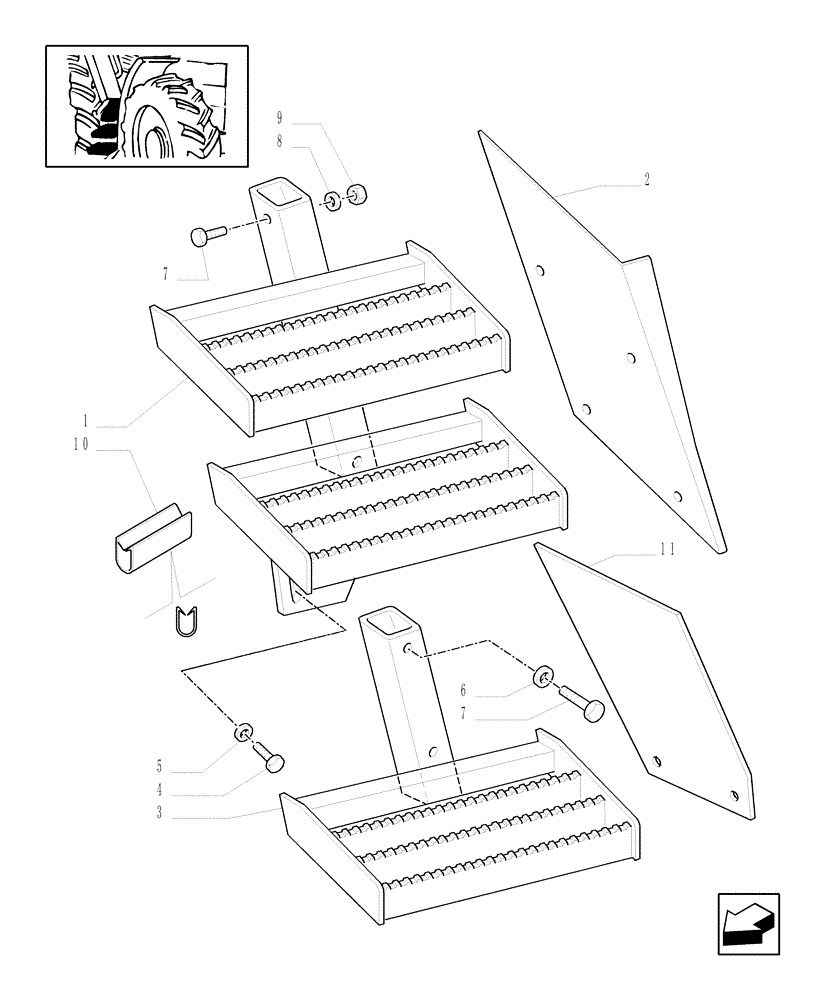 9
8
2
7
1
10
11
6
7
5
4
3