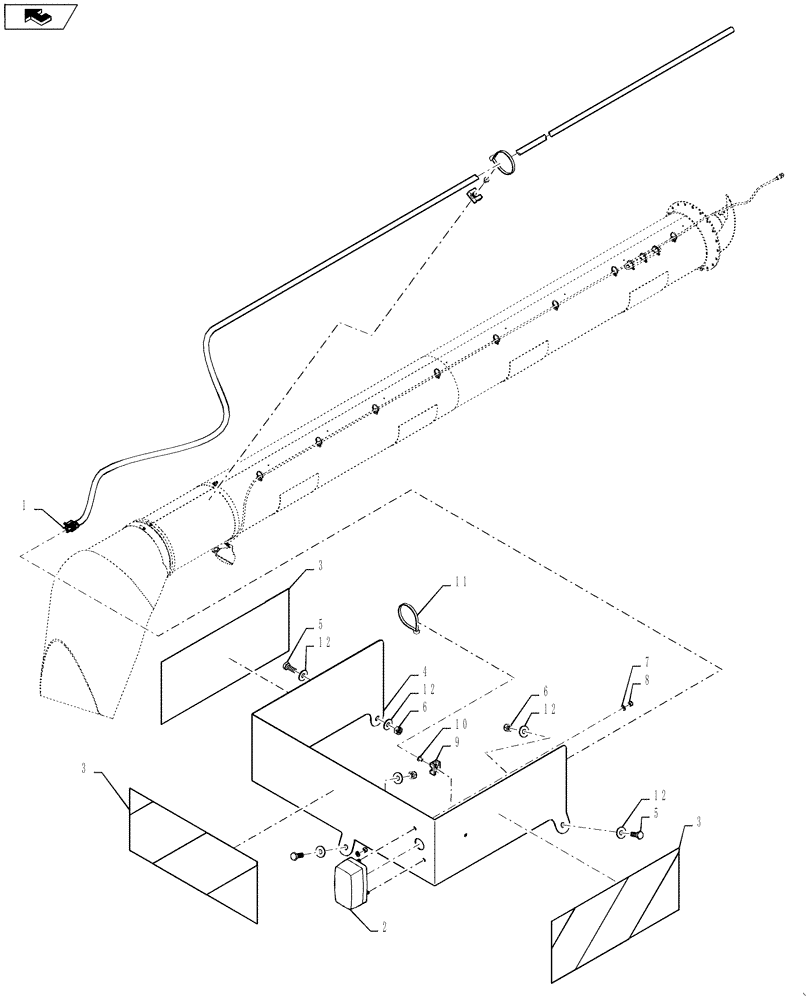 1
3
11
5
12
4
12
6
7
8
6
12
10
9
3
12
5
3
2