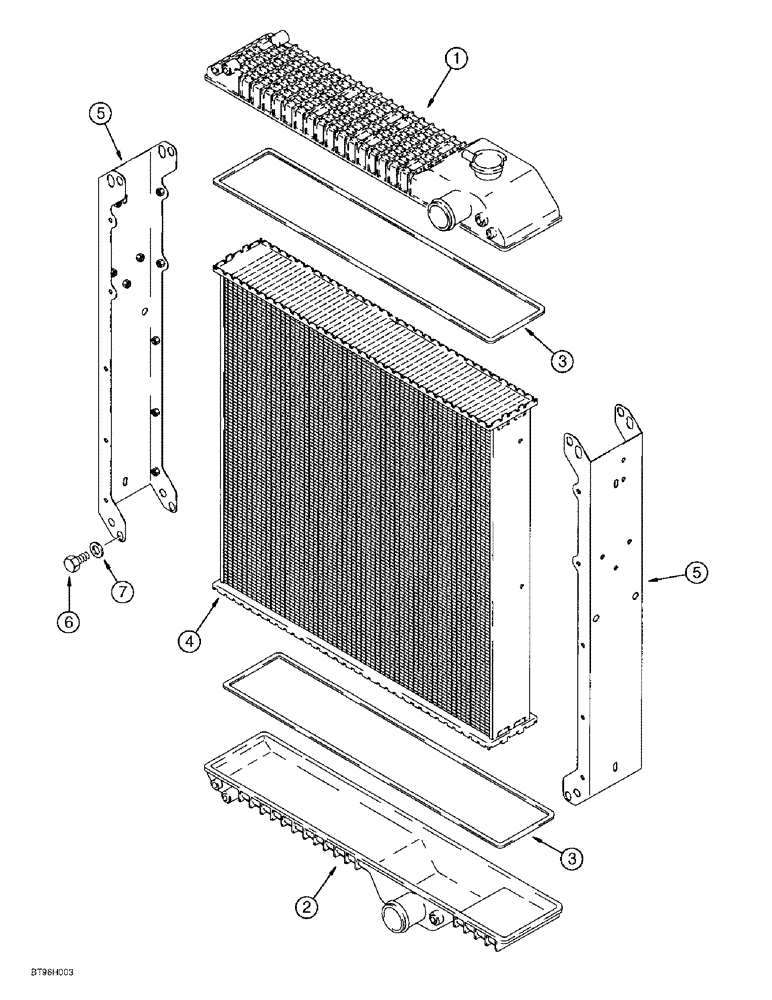 1
5
3
5
7
6
4
3
2
BT96H003