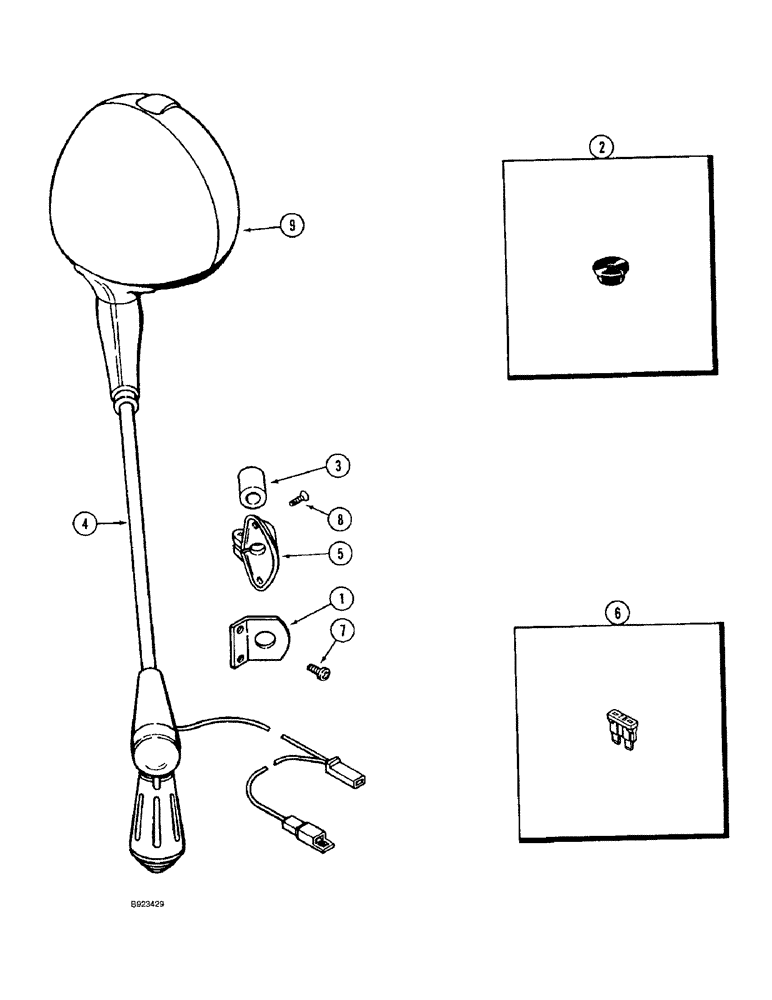 9
2
3
8
4
5
1
7
6
B923429