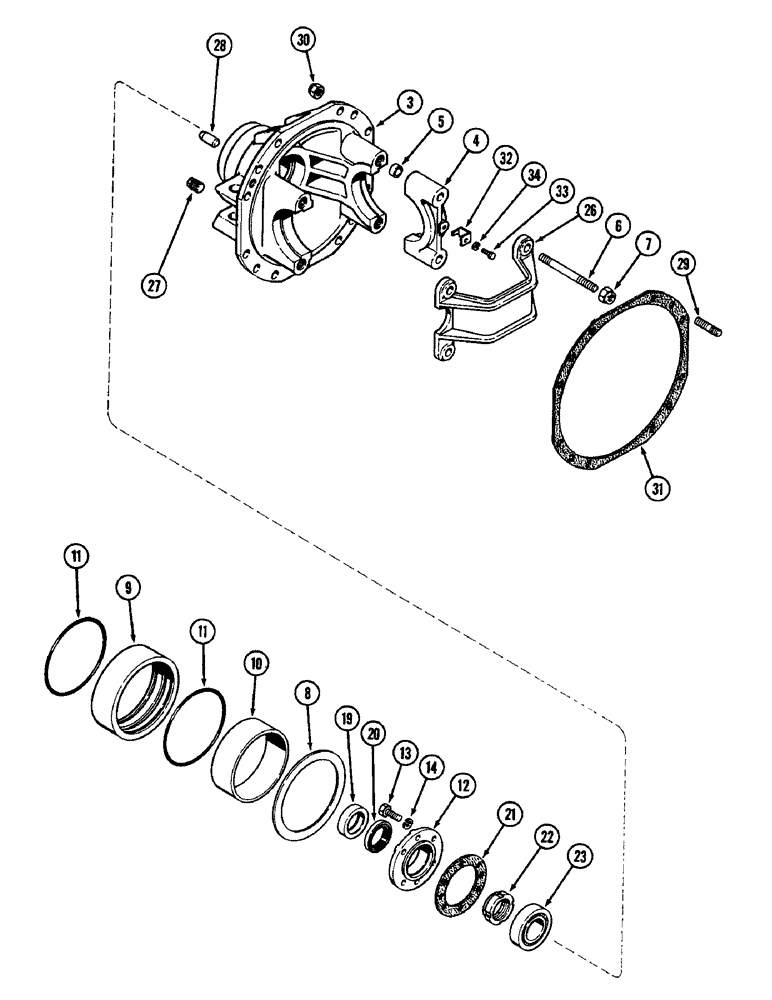 28
30
3
5
4
32
34
33
26
6
7
29
27
31
11
9
11
10
8
19
20
13
14
12
21
22
23