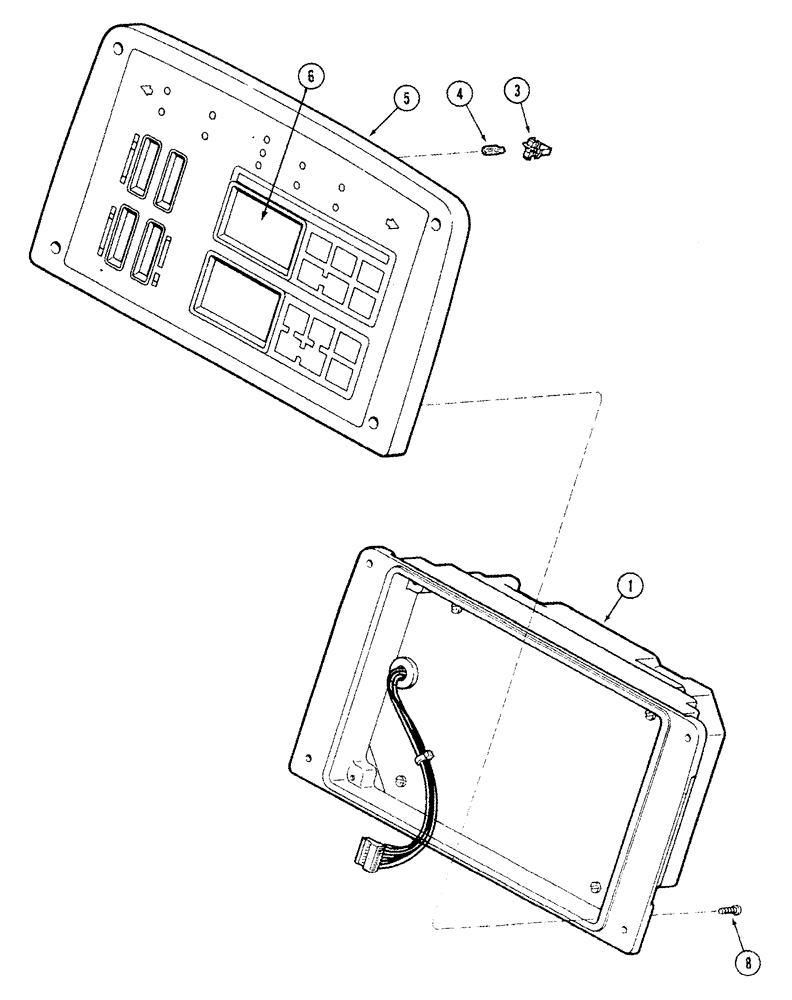 6
5
4
3
1
8