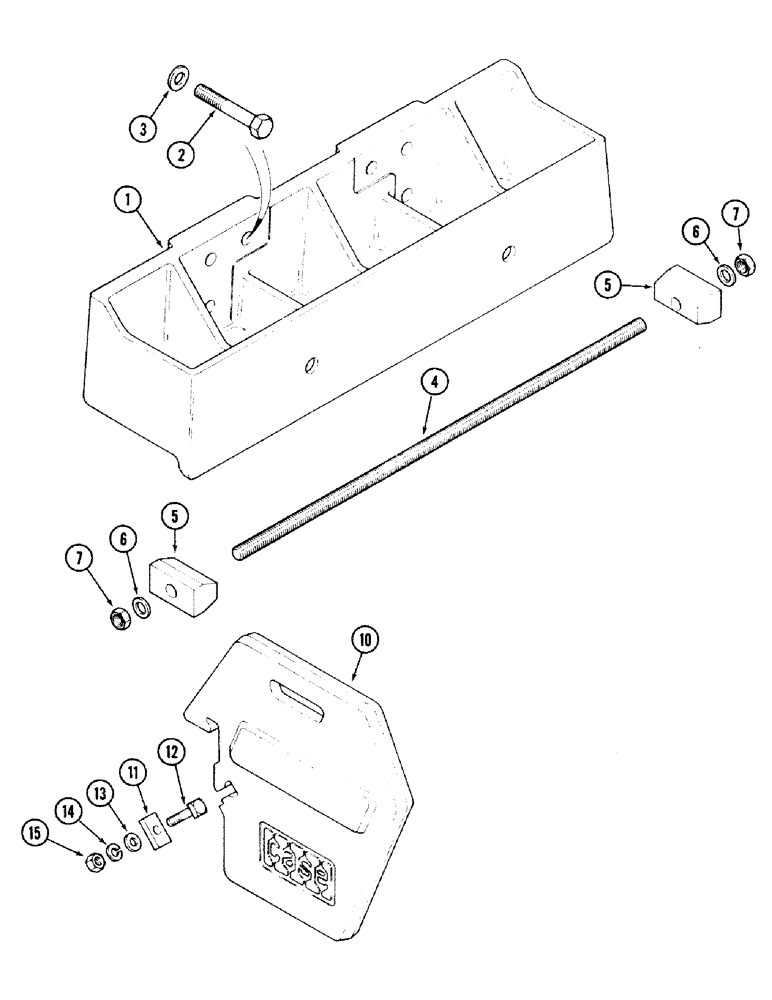 3
2
1
6
7
5
4
5
6
7
10
12
11
13
14
15
Case