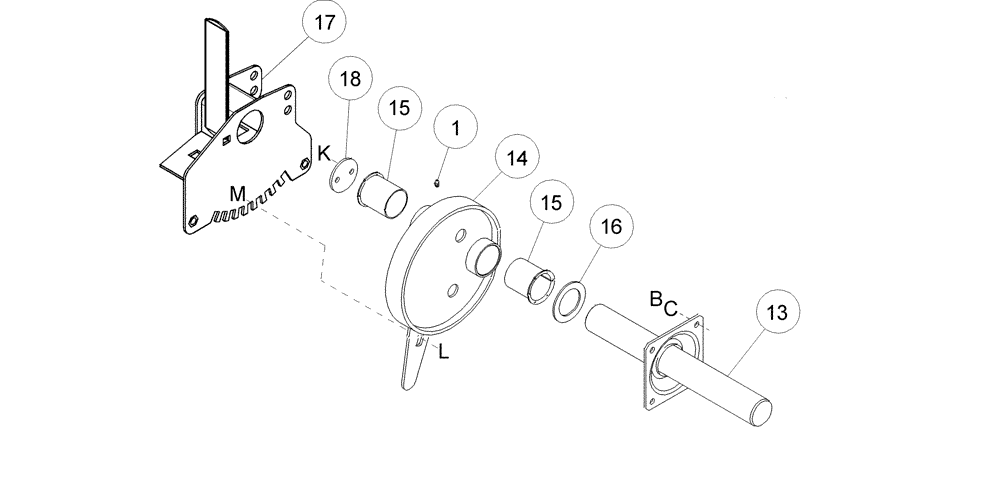 17
18
15
1
14
K
M
15
16
B
C
13
L