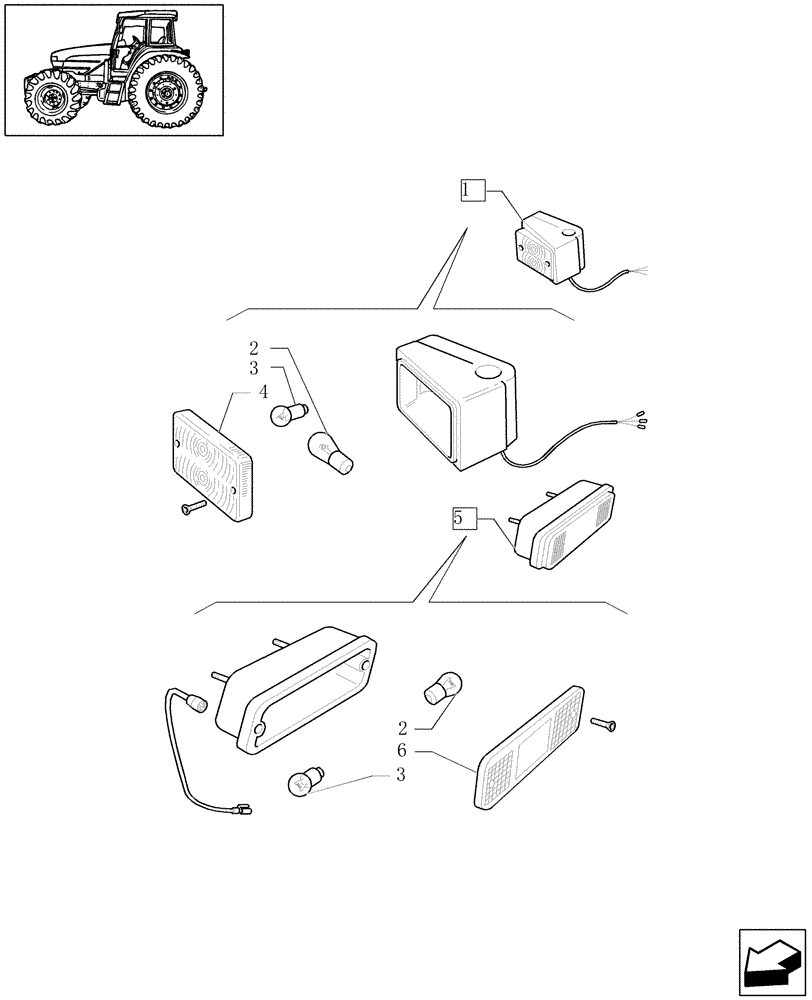 1
2
3
4
5
2
6
3