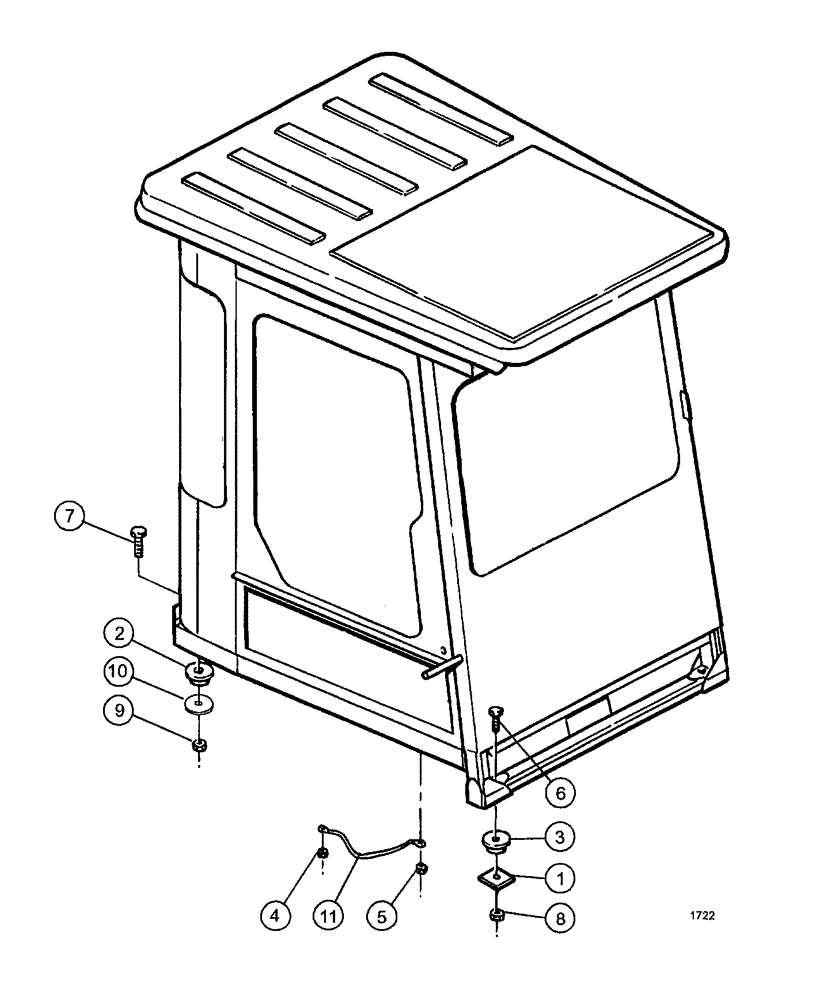 7
2
10
9
6
3
1
8
4
11
5
1722