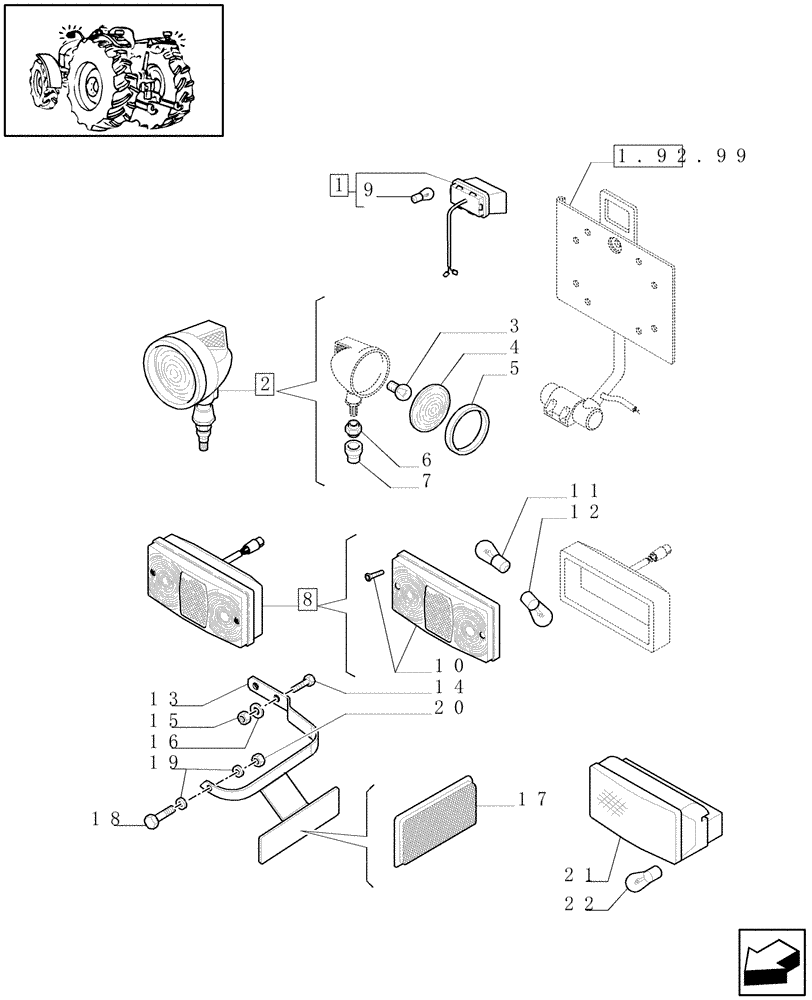 1.92.99

1
9

2
3
4
5
6
7

11
12

8
10

13
14
15
20
16
19
18
17
21
22