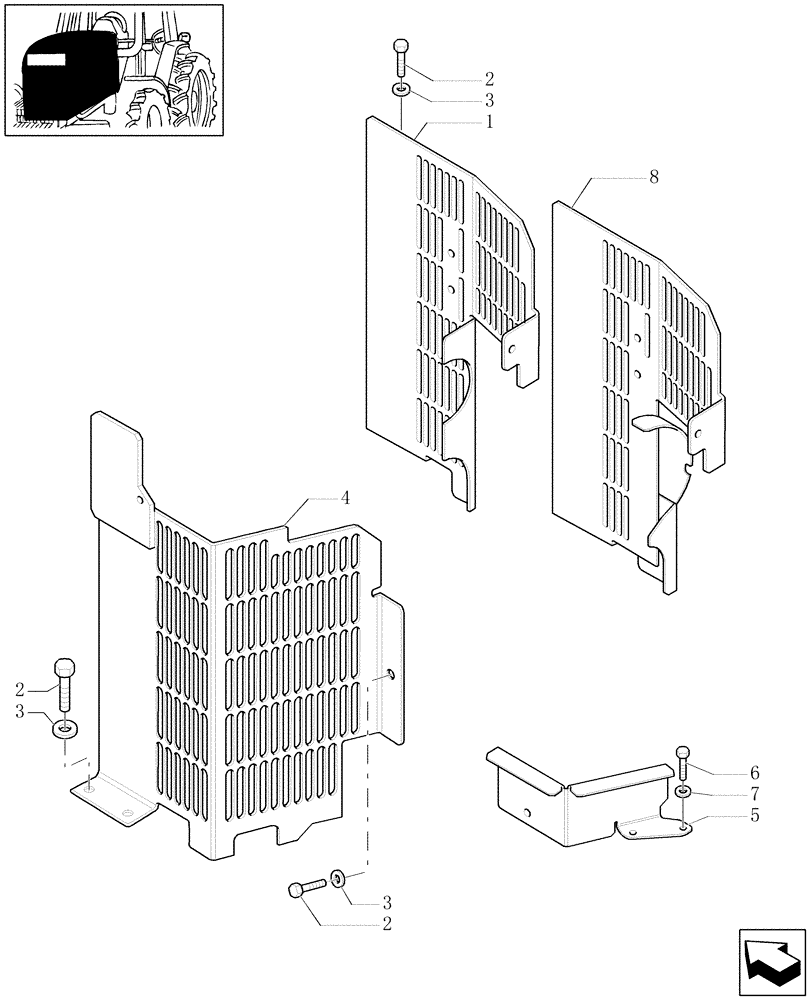 2
3
1
8
4
2
3
6
7
5
3
2