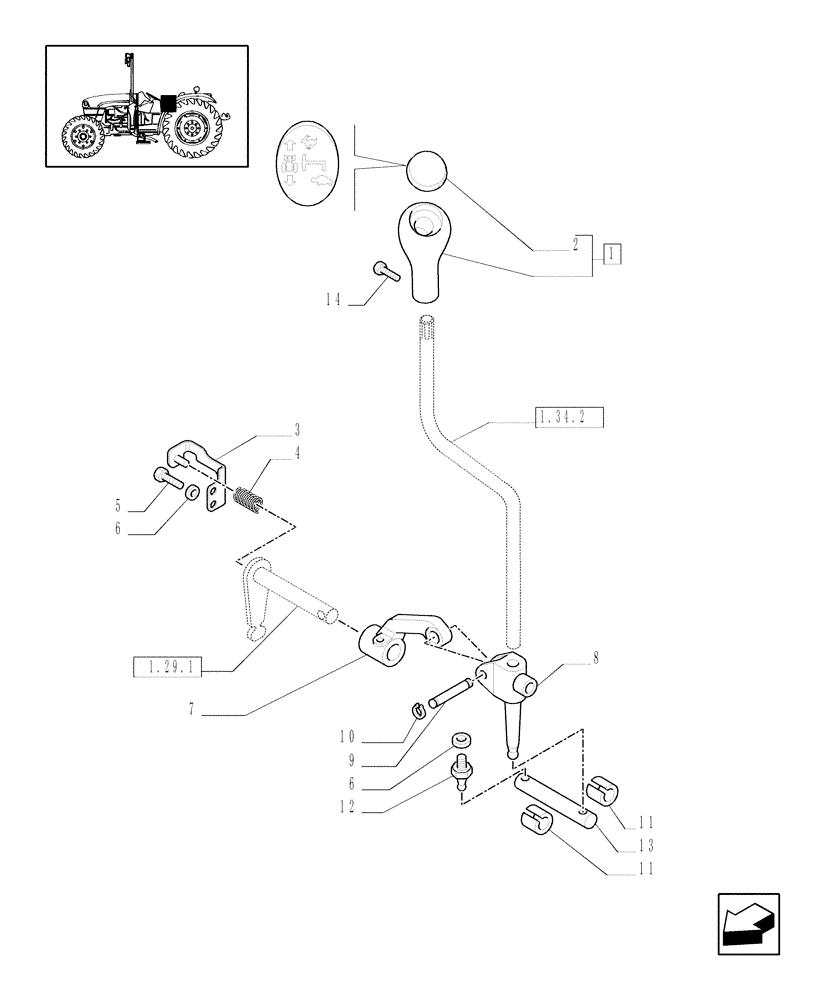 2
1
14
1.34.2
3
4
5
6
1.29.1
7
8
10
9
6
12
11
13
11