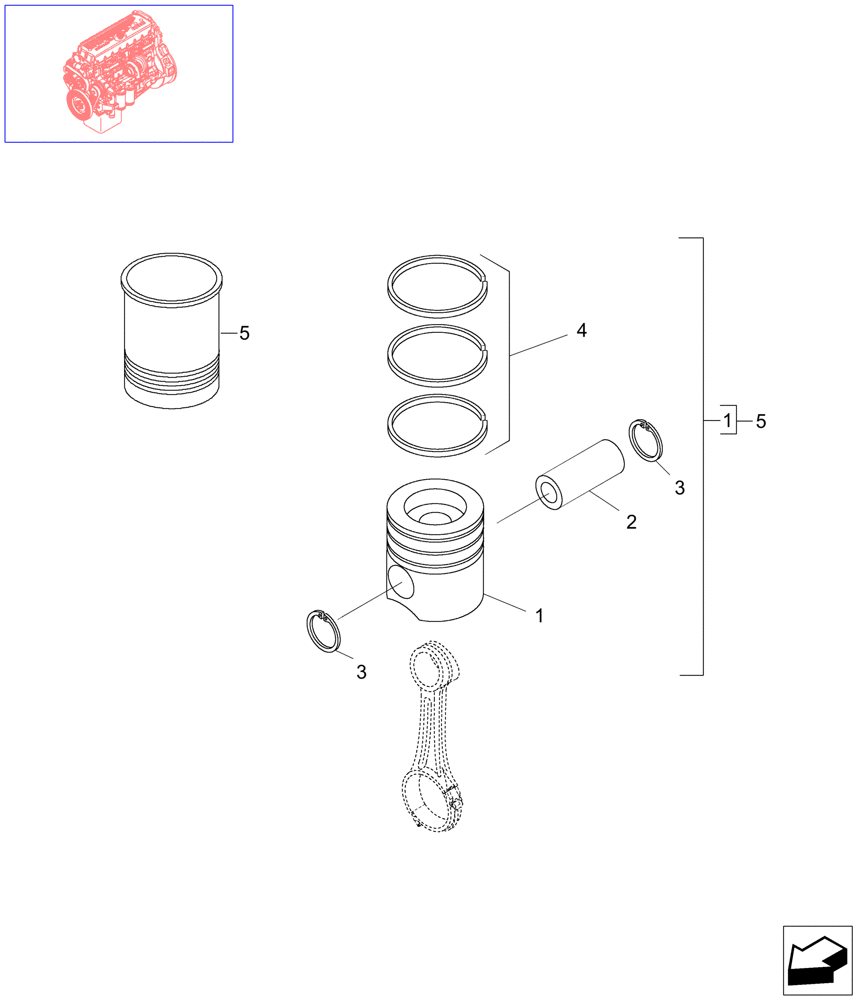 5

4

1

5

3

2

1

3