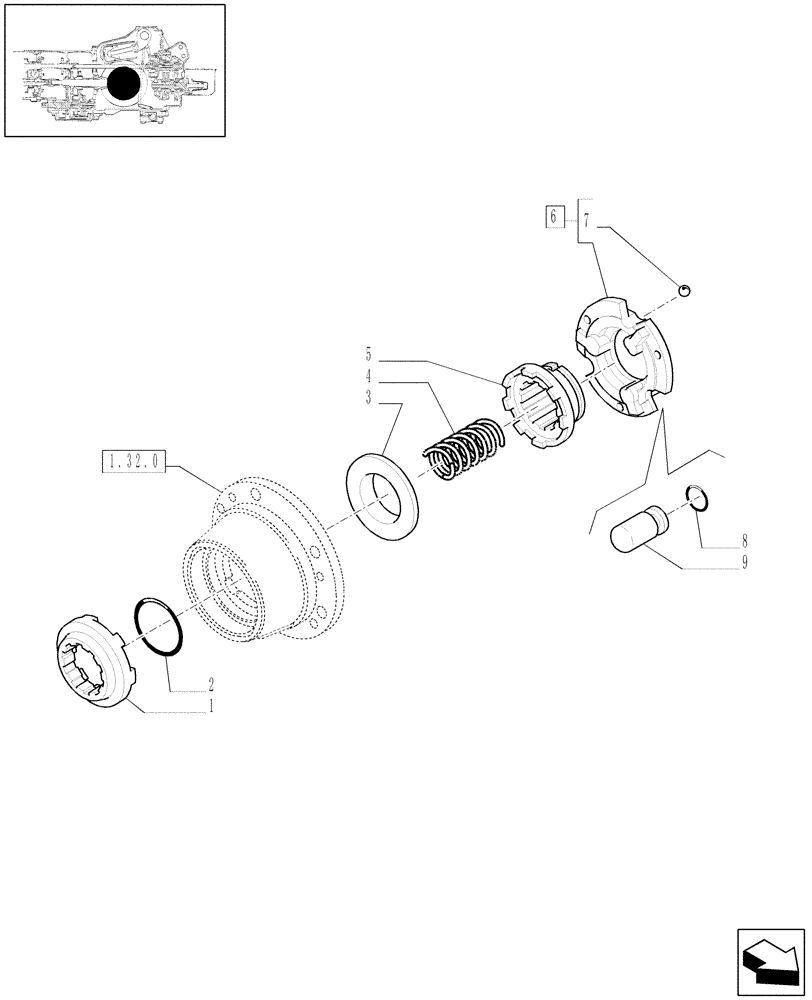 6
7
5
4
3
1.32.0
8
9
2
1