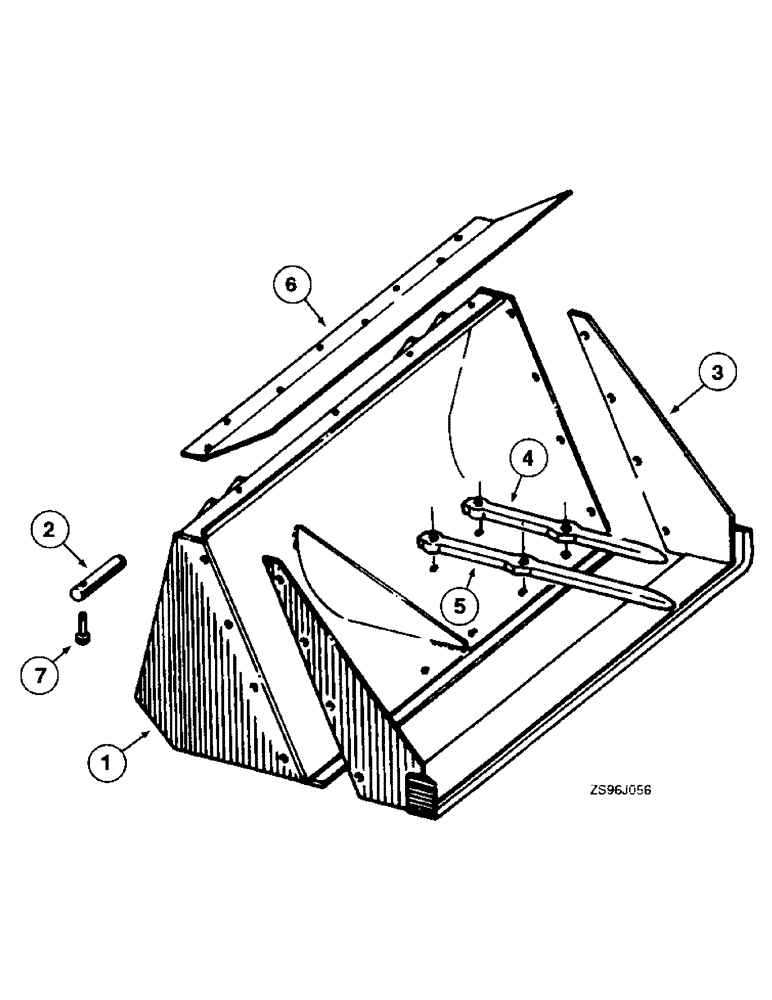 6
3
4
2
5
7
1
ZS96J056