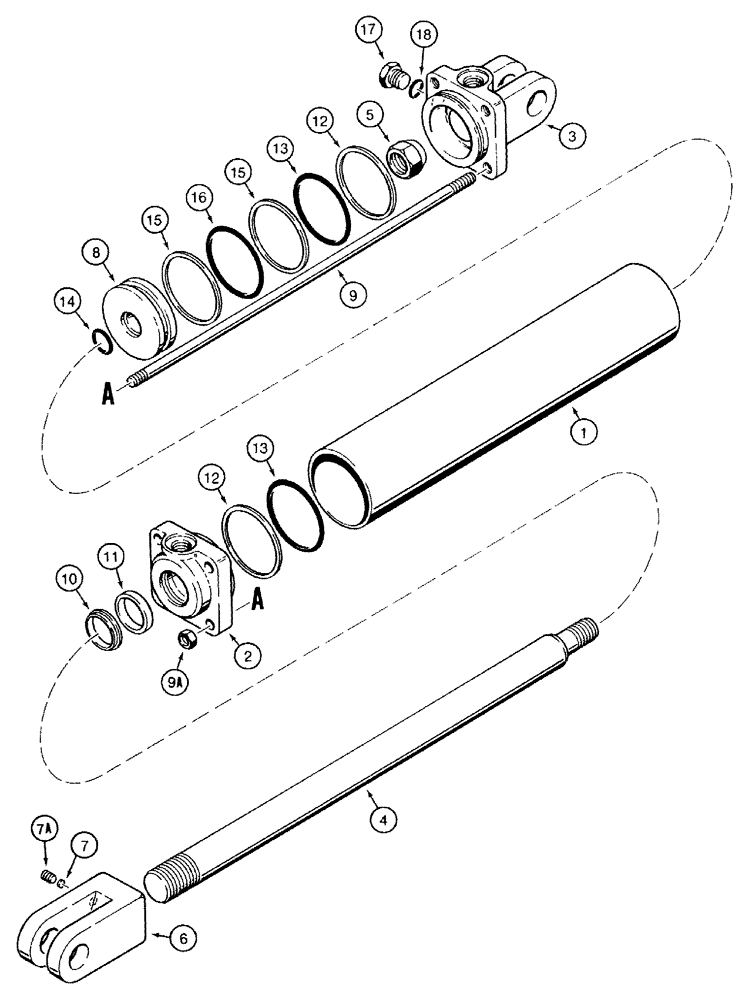 17
18
3
12
5
13
15
16
15
8
9
14
A
1
13
12
11
10
A
2
9A
4
7A
7
6