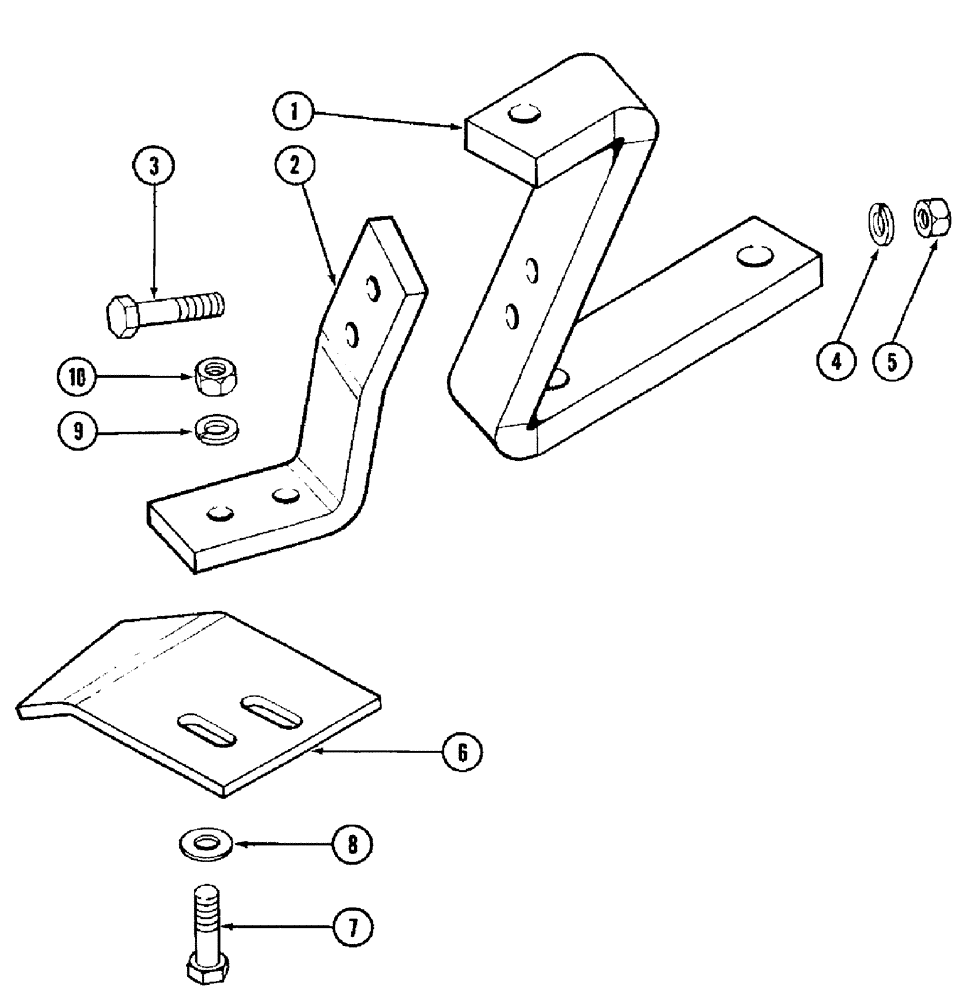 1
3
2
4
5
10
9
6
8
7