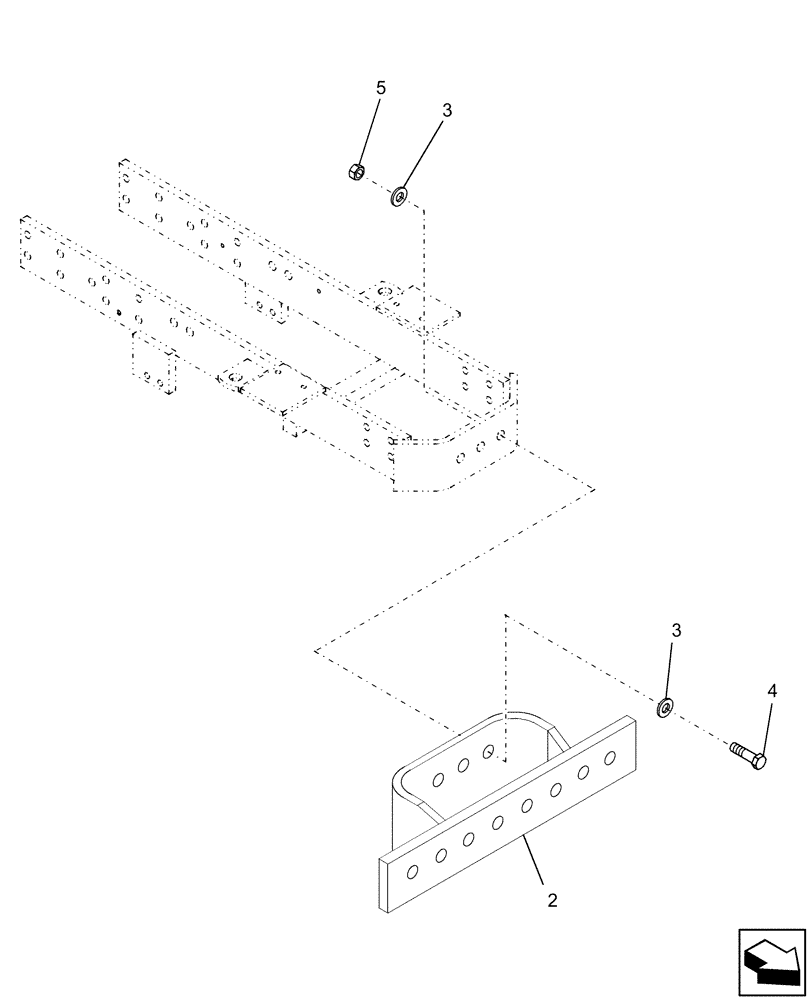 5
3
3
4
2