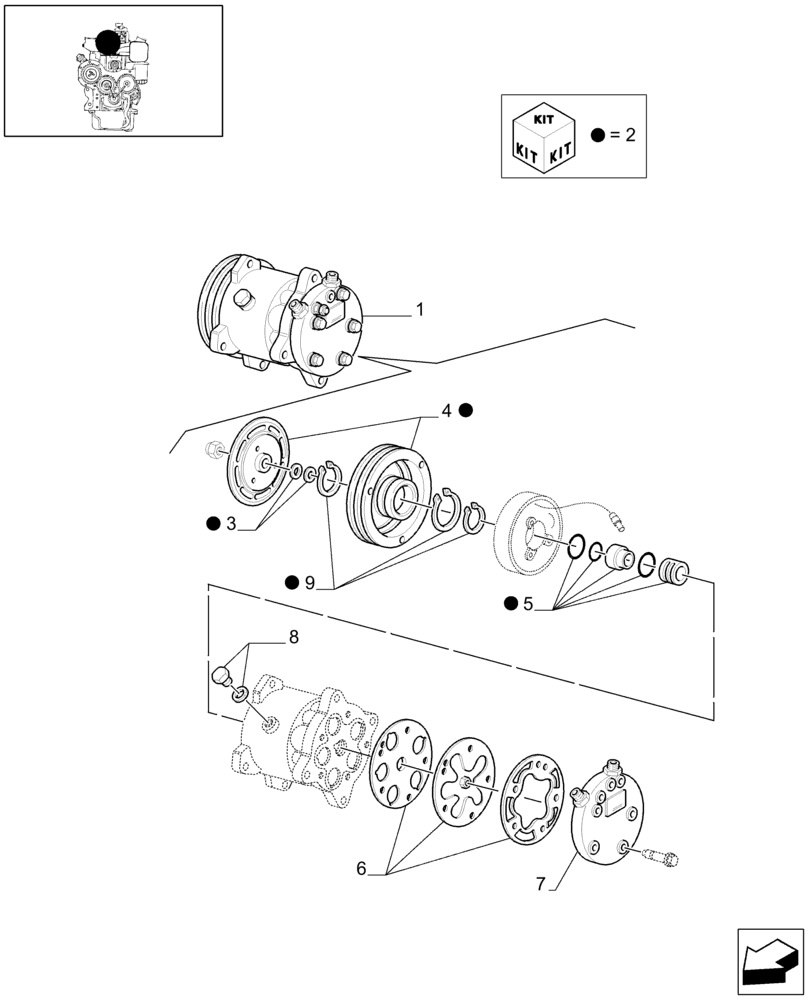 KIT
KIT KIT
● = 2

1

4 ●

● 3

● 9

● 5

8

6

7