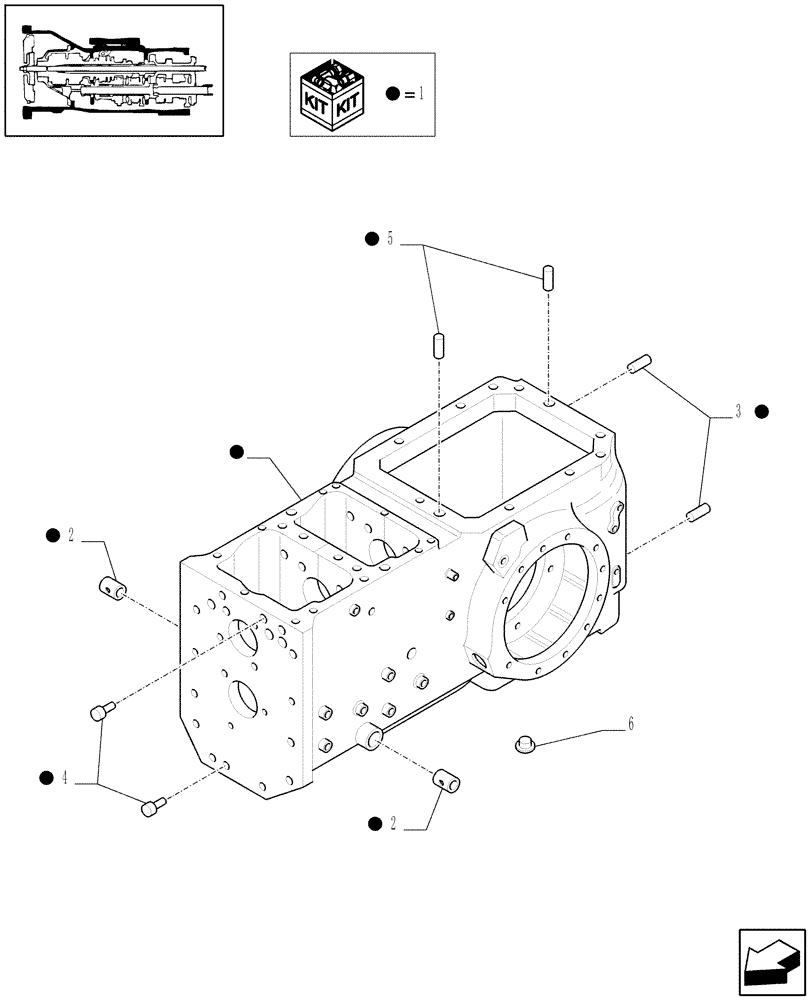 KIT KIT ● = 1

● 5

3 ●

●

● 2

● 4

6

● 2