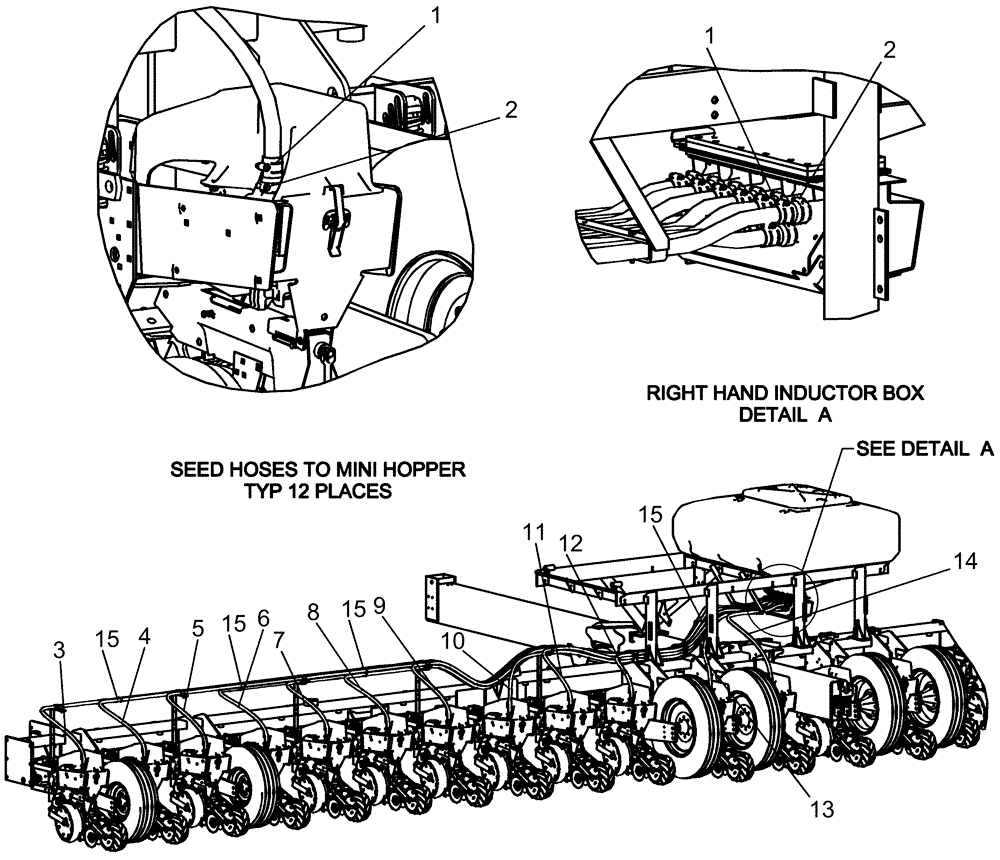 1
2
1
2
RIGHT HAND INDUCTOR BOX
DETAIL A
SEED HOSES TO MINI HOPPER
TYP 12 PLACES
SEE DETAIL A
15
11
12
14
3
15
4
5
15
6
7
8
15
9
10
13