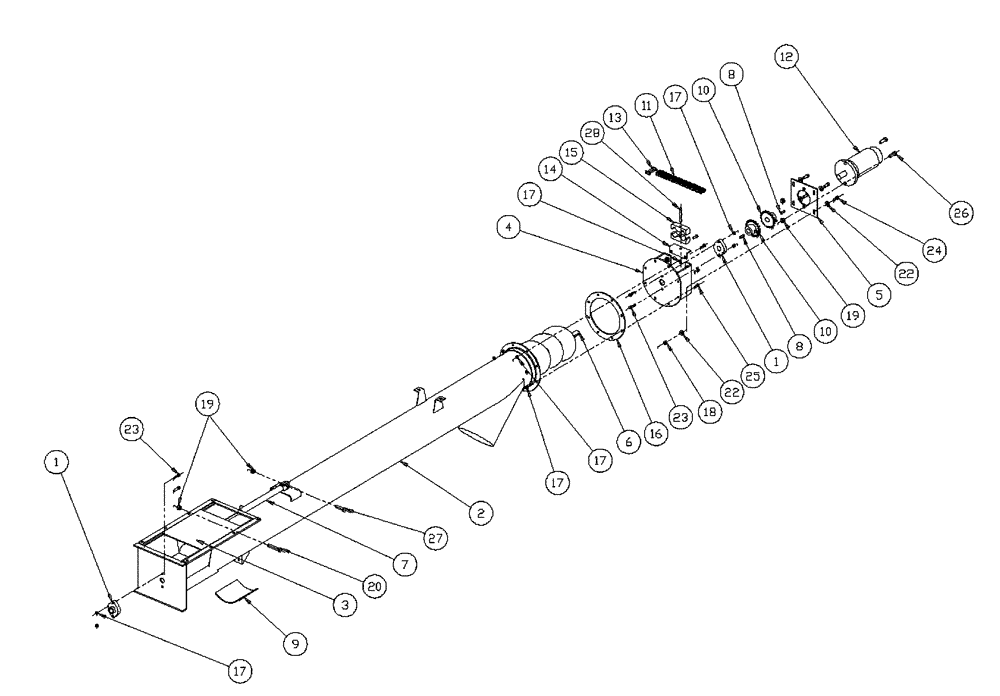 12
8
10
17
11
13
28
15
14
17
4
26
24
22
5
19
10
8
1
25
22
18
23
16
6
17
17
19
23
1
2
27
7
20
3
9
17