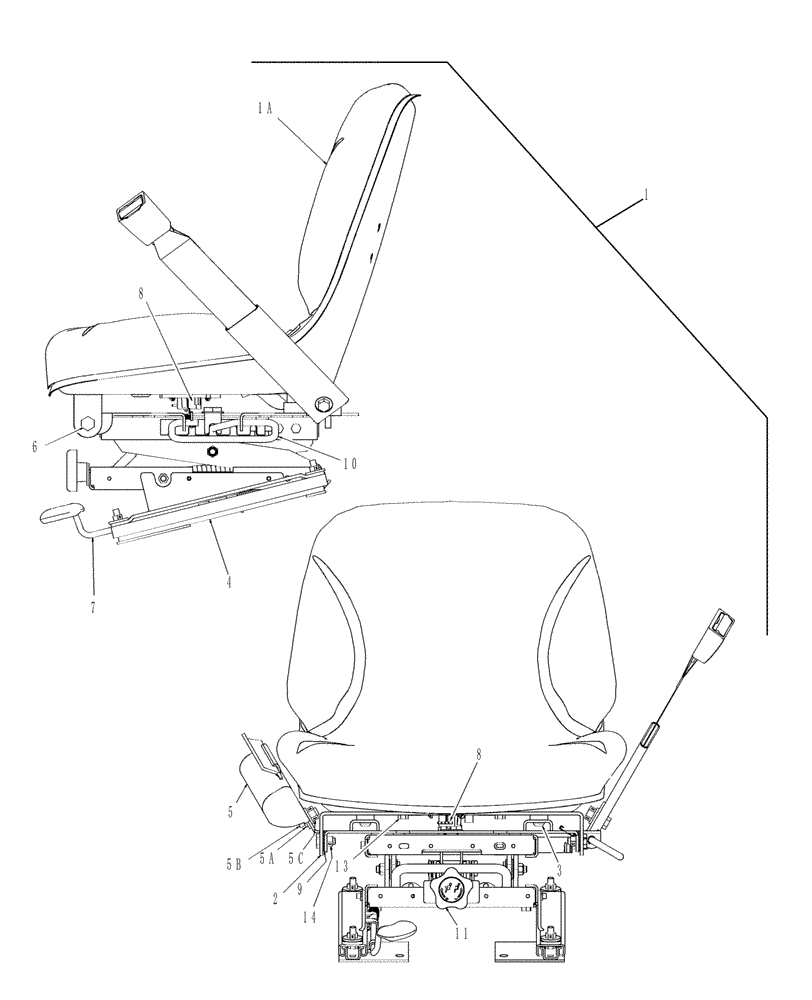 1A
1
8
6
10
4
7
8
5
5B
5A
5C
13
3
9
2
14
11