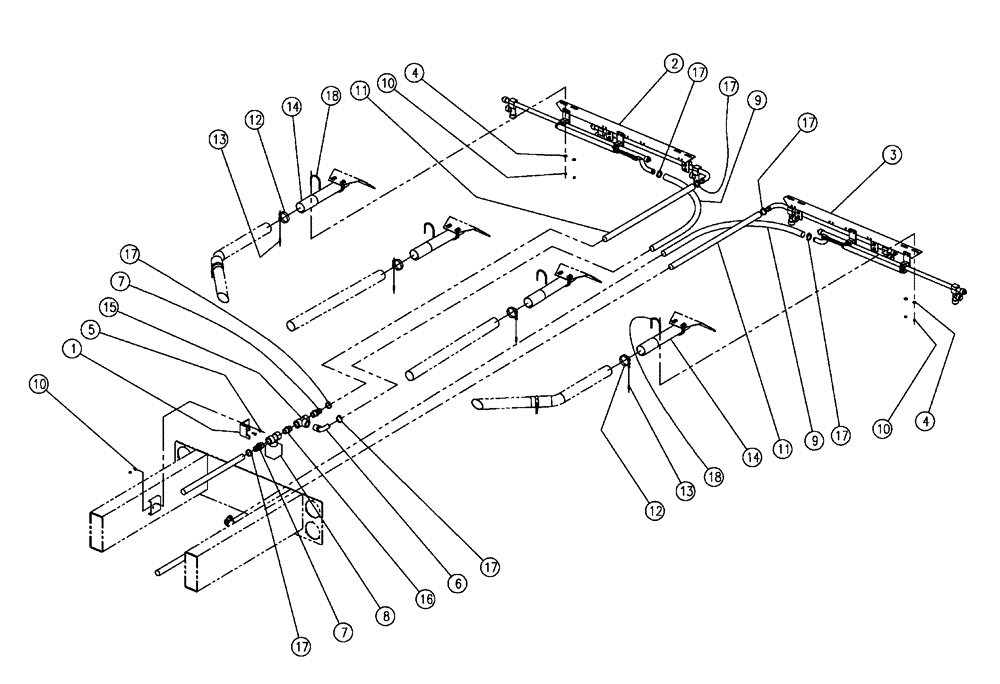 2
17
17
9
4
10
11
18
14
12
13
17
3
17
7
15
5
1
10
10
4
17
9
11
14
18
13
12
17
6
16
8
7
17