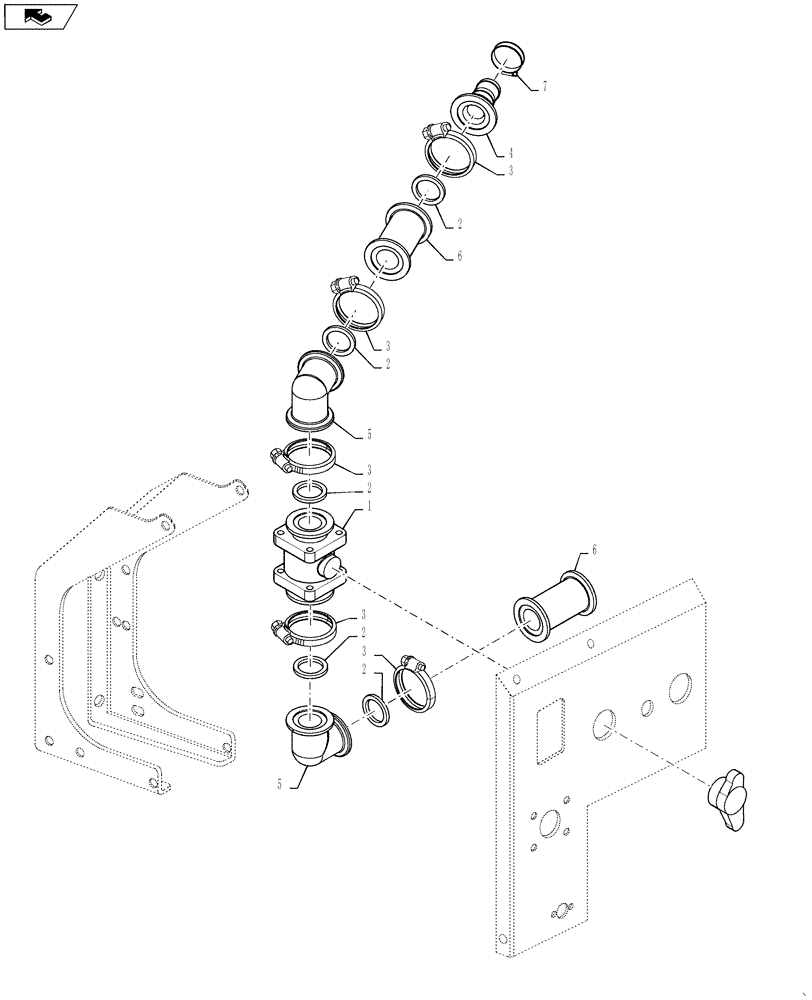 7
4
3
2
6
3
2
5
3
2
1
6
3
2
3
2
5