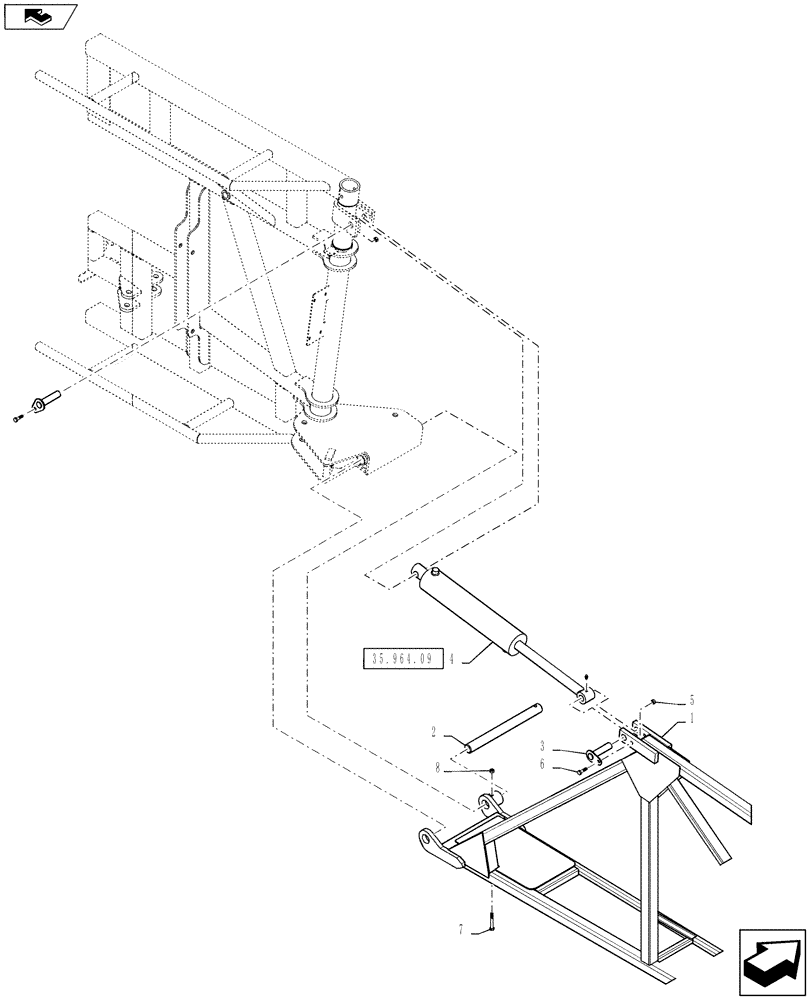 35.964.09
4
5
1
2
3
6
8
7