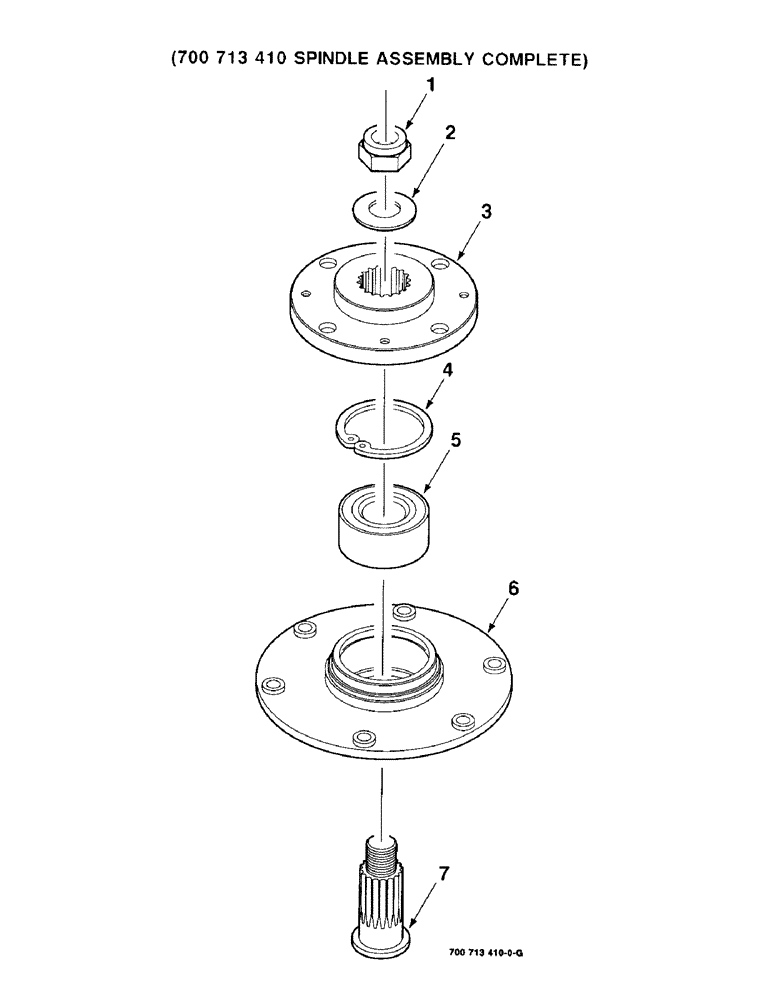 (700 713 410 SPINDLE ASSEMBLY COMPLETE)

1

2

3

4

5

6

7

700 713 410-0-G