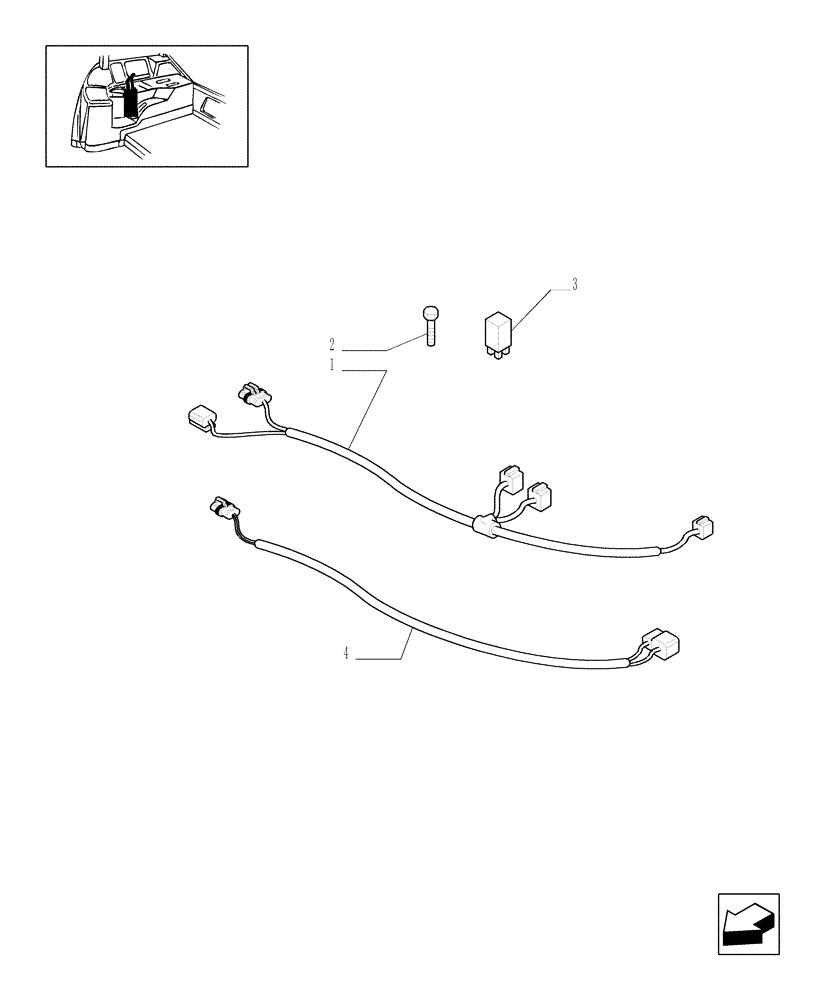 3
2
1
4