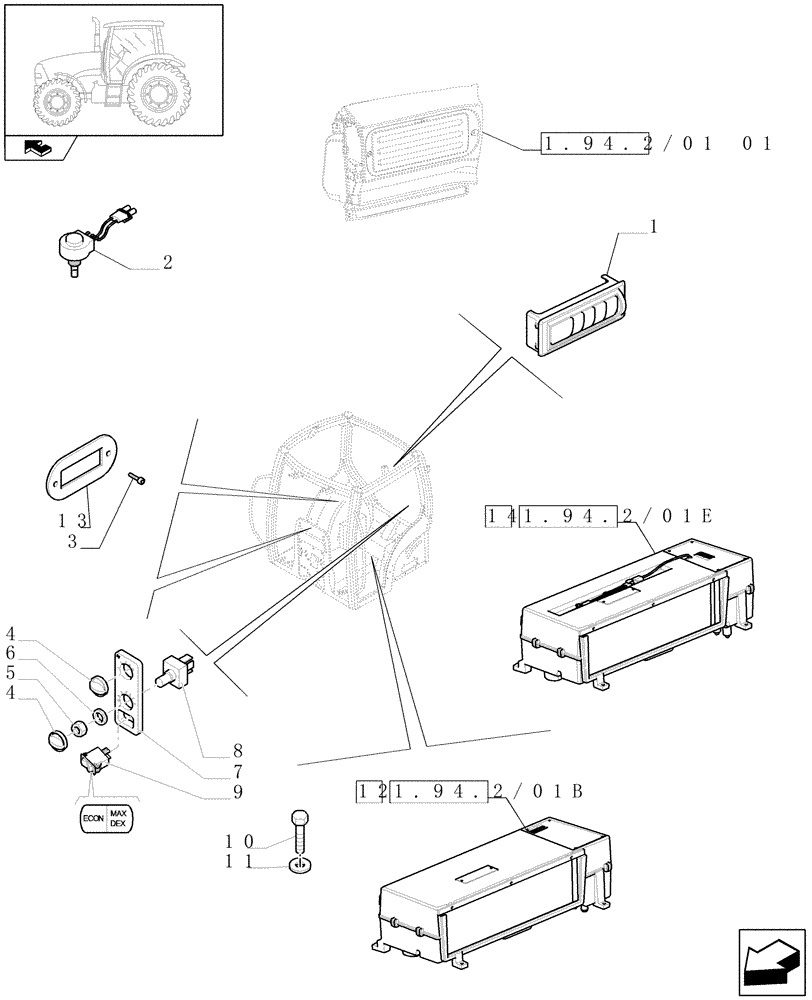 1.94.2/01 01

1

2

13

3

141.94.2/01E

4
6
5
4

8
7
9

ECON MAX DEX

10
11

121.94.2/01B