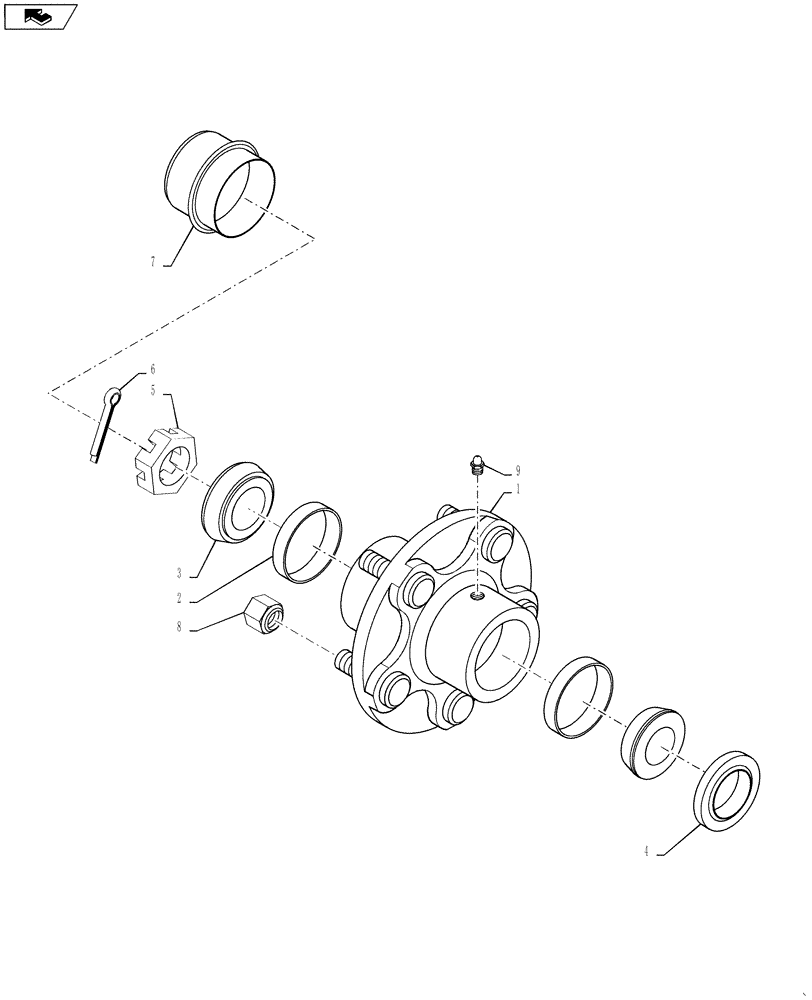 7

6
5

9
1

3
2
8

4