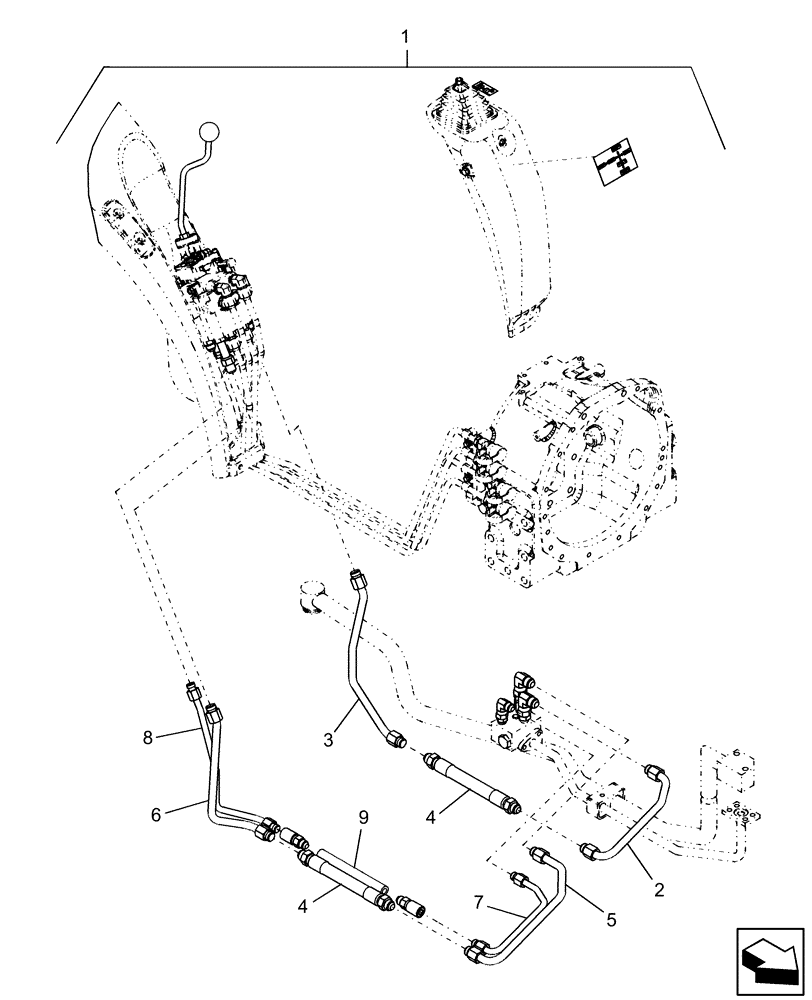 1

8

3

6

9

4

4

7

5

2