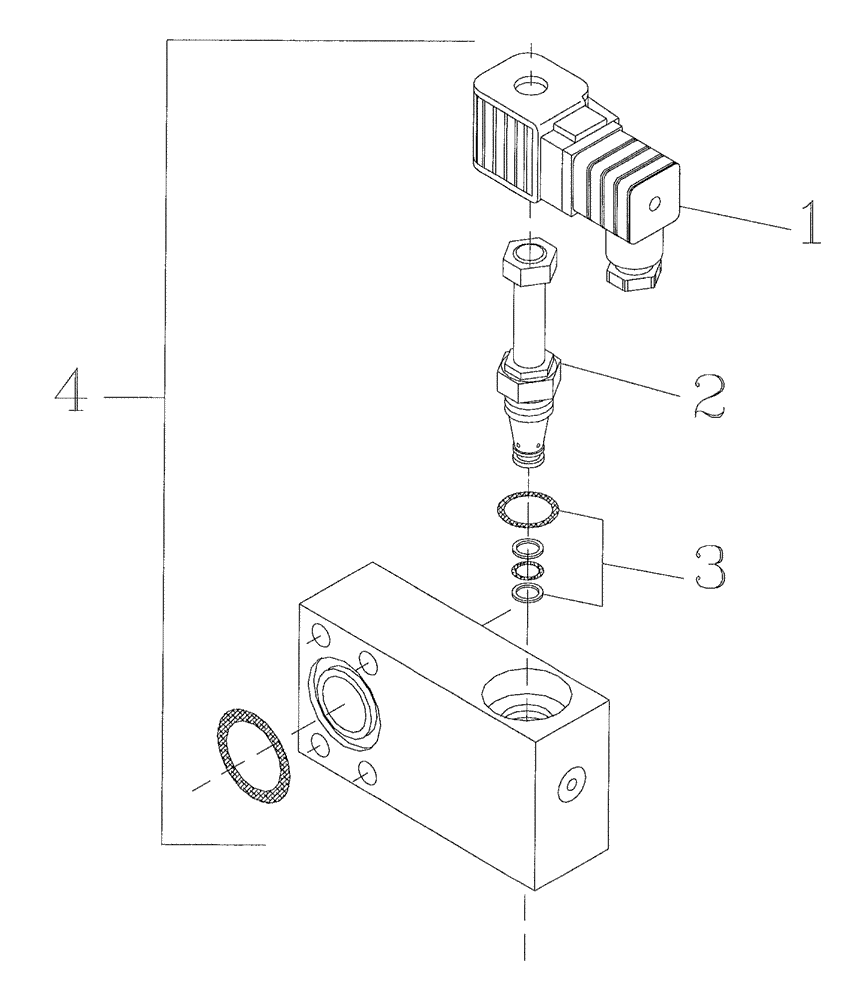 1
2
3
4