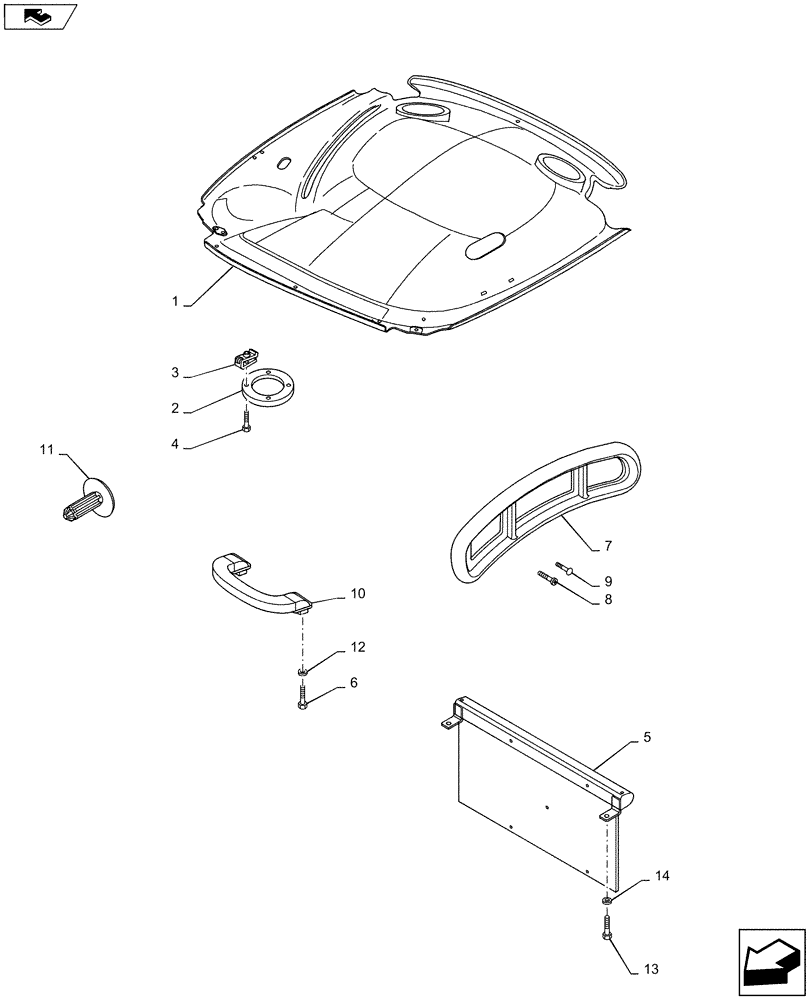 1
3
2
4
11
7
9
8
10
12
6
5
14
13