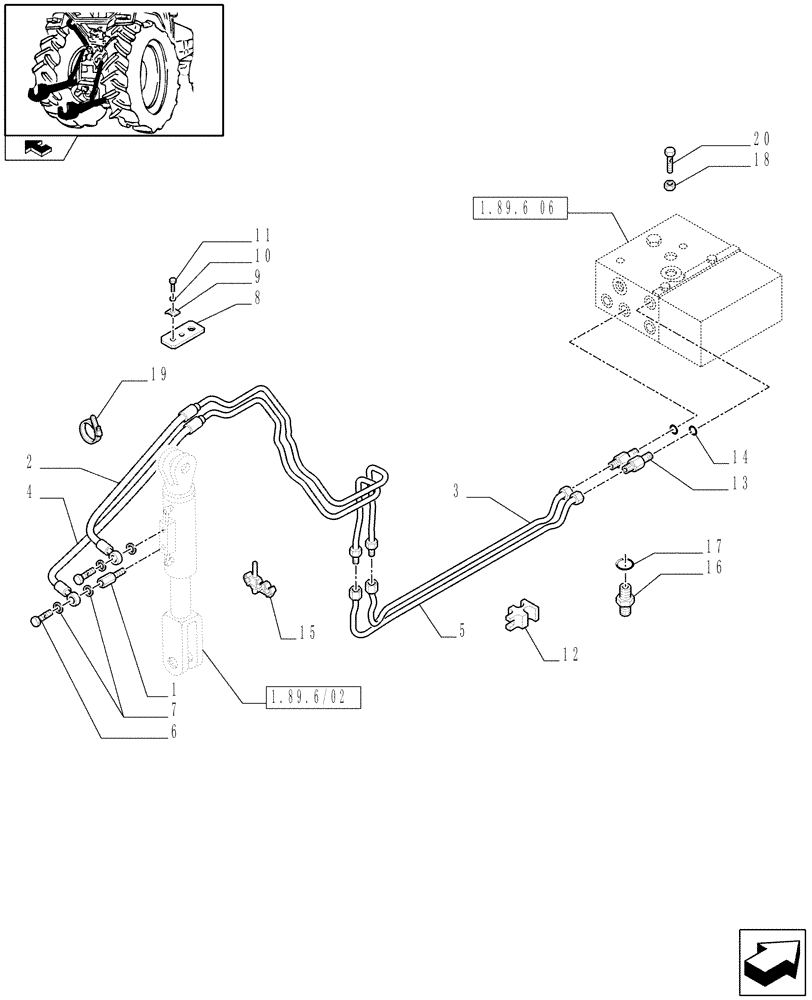 20
18
1.89.6 06
11
10
9
8
19
2
4
14
13
3
17
16
15
5
12
1
7
6
1.89.6/02