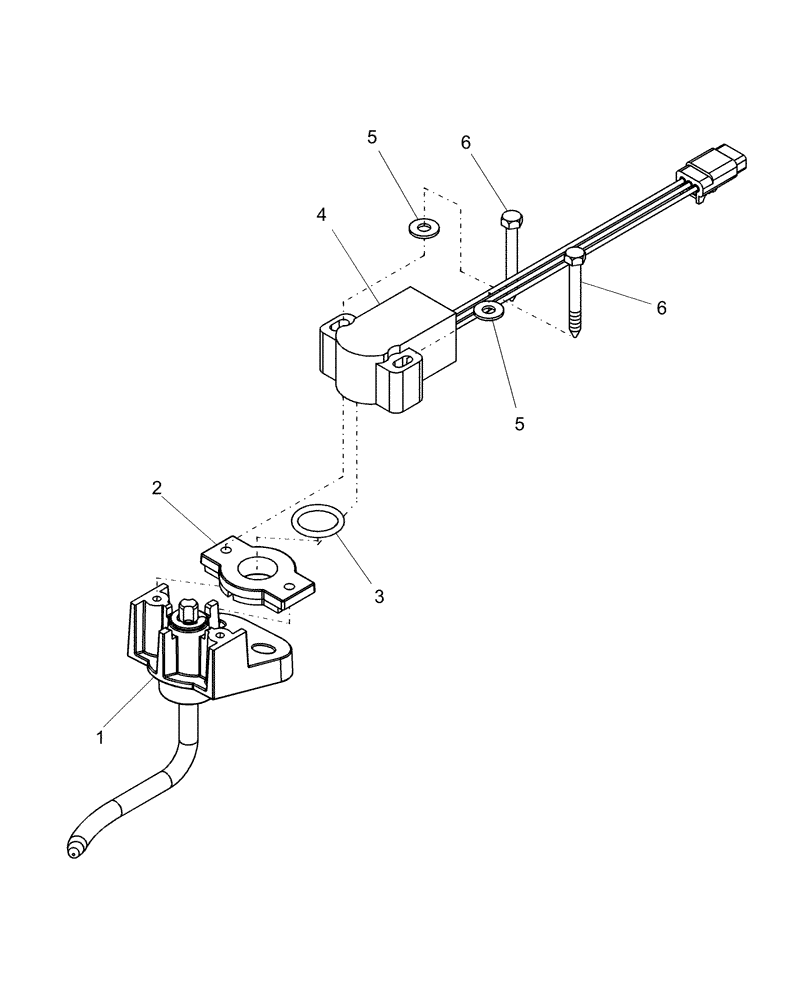 5
6
4
6
5
2
3
1