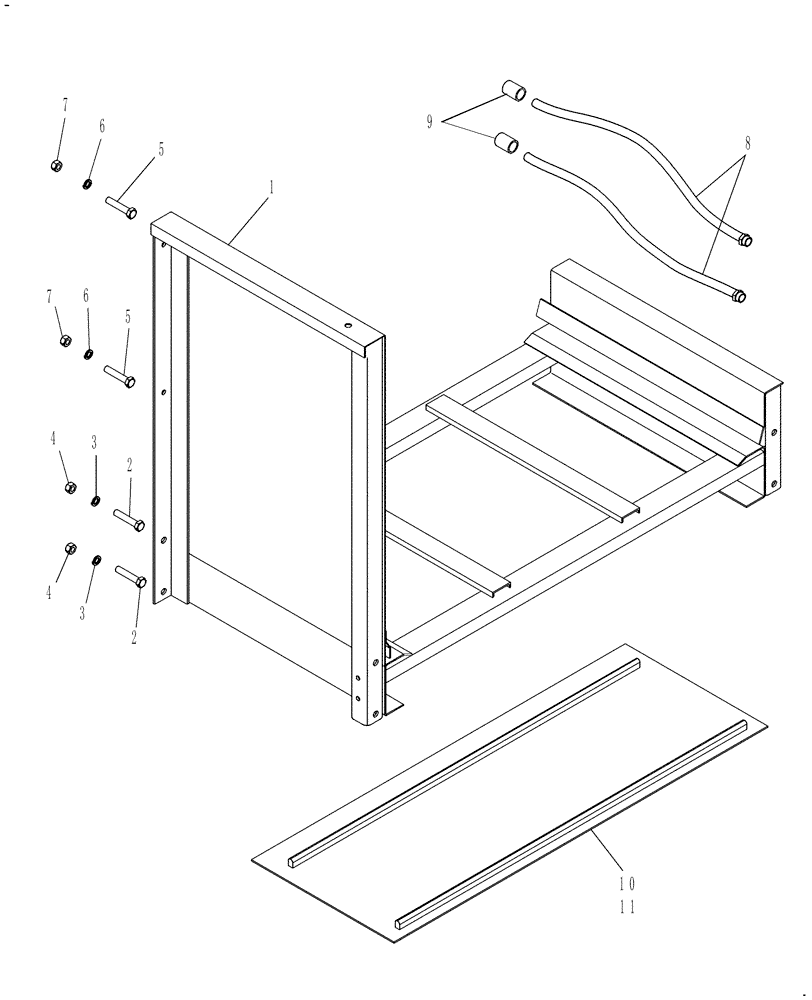 7
6
5
1
9
8
7
6
5
4
3
2
4
3
2
10
11