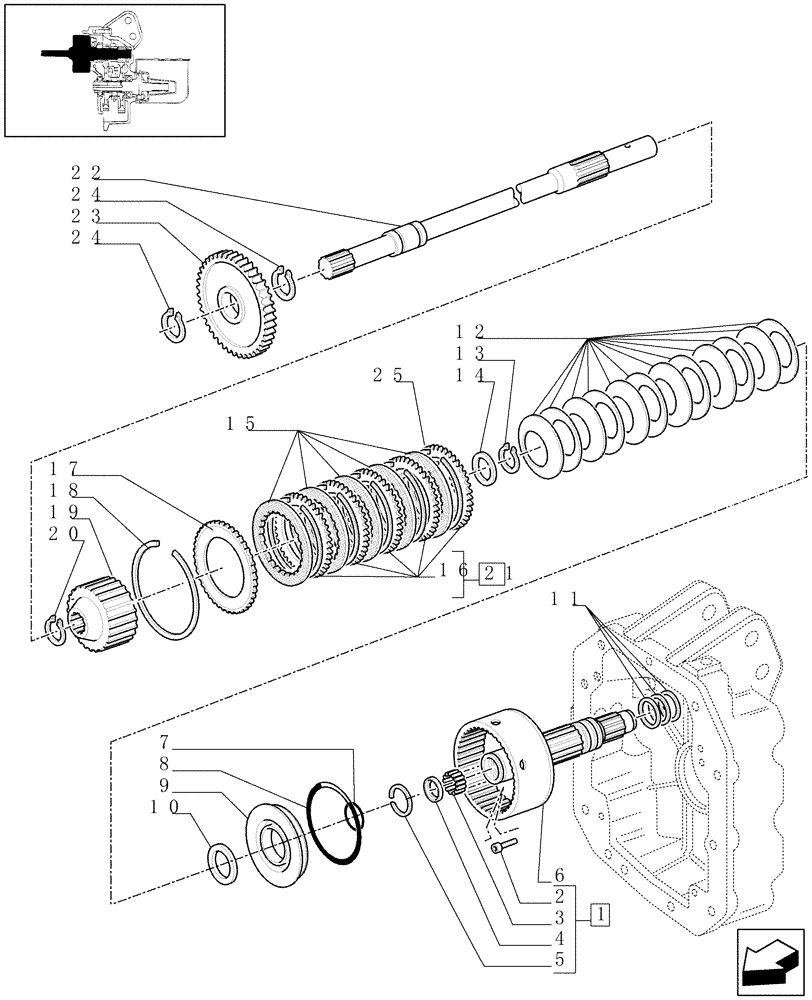 22
24
23
24
12
13
14
25
15
17
18
19
20
16
21
11
7
8
9
10
6
2
3
4
5
1