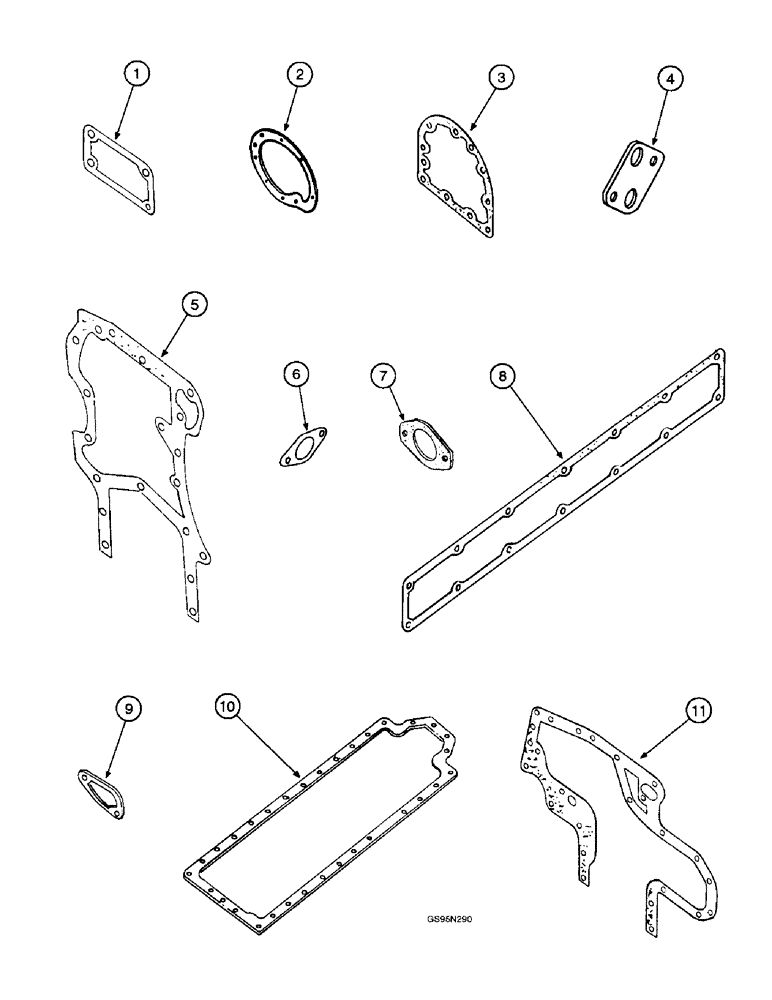 1
2
3
4
5
6
7
8
9
10
11
GS95N290