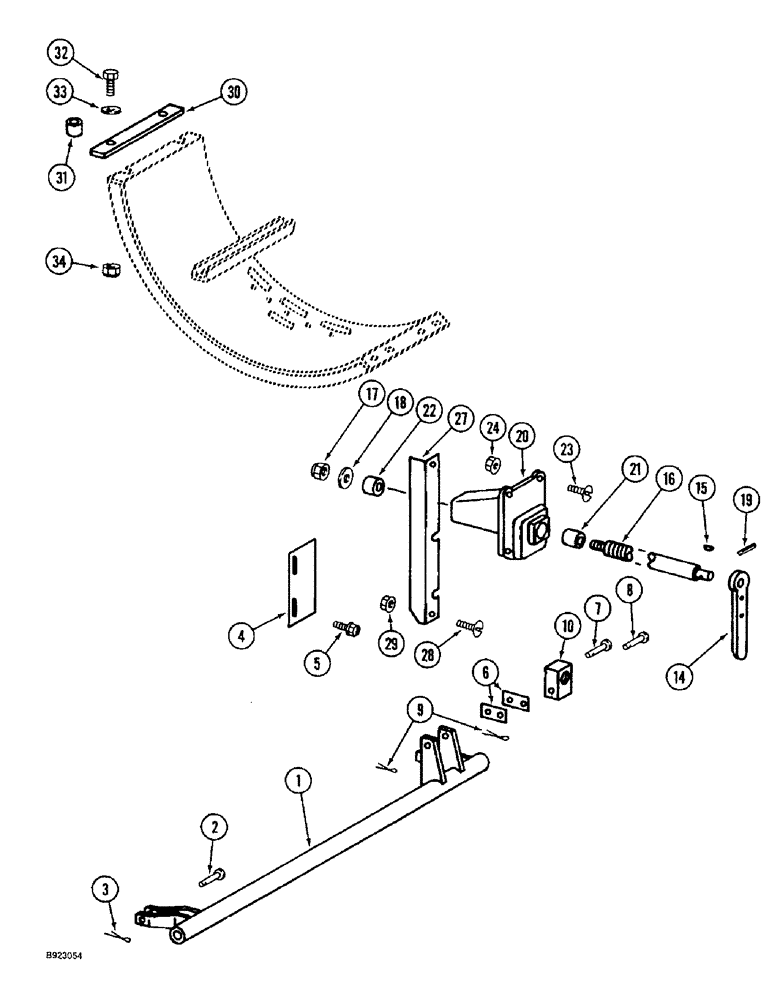 32
33
30
31
34
17
18
22
27
24
20
23
21
16
15
19
4
5
29
28
10
7
8
14
6
9
1
2
3
B923054