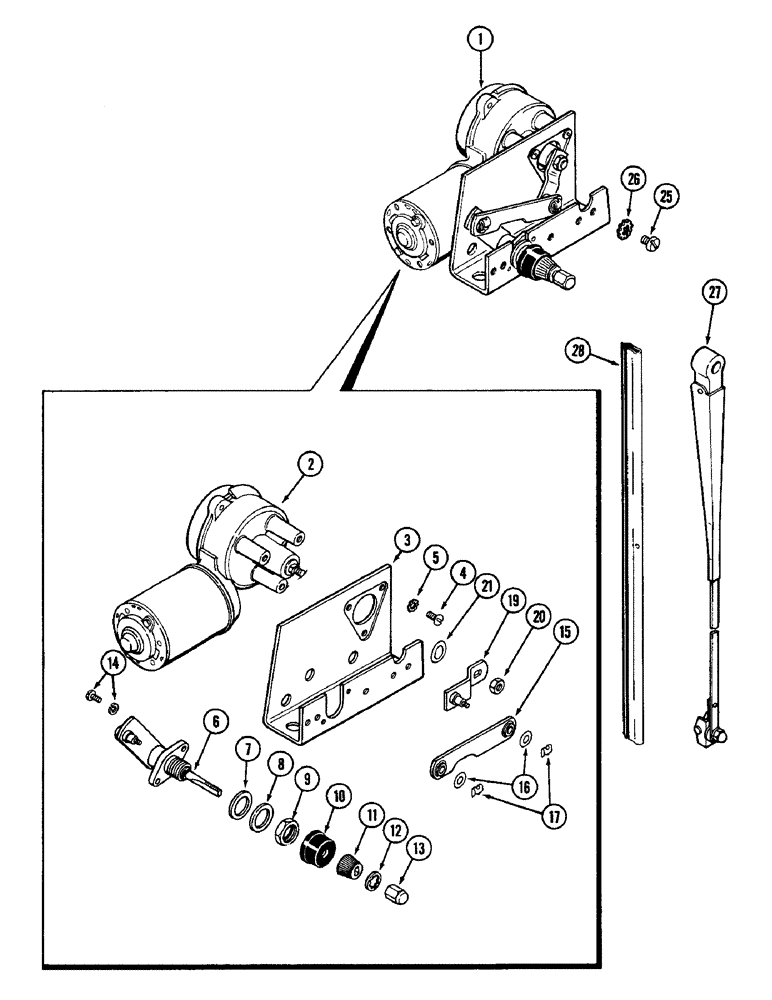 1
26
25
27
28
2
3
5
4
21
19
20
15
14
6
7
8
9
10
11
12
13
16
17