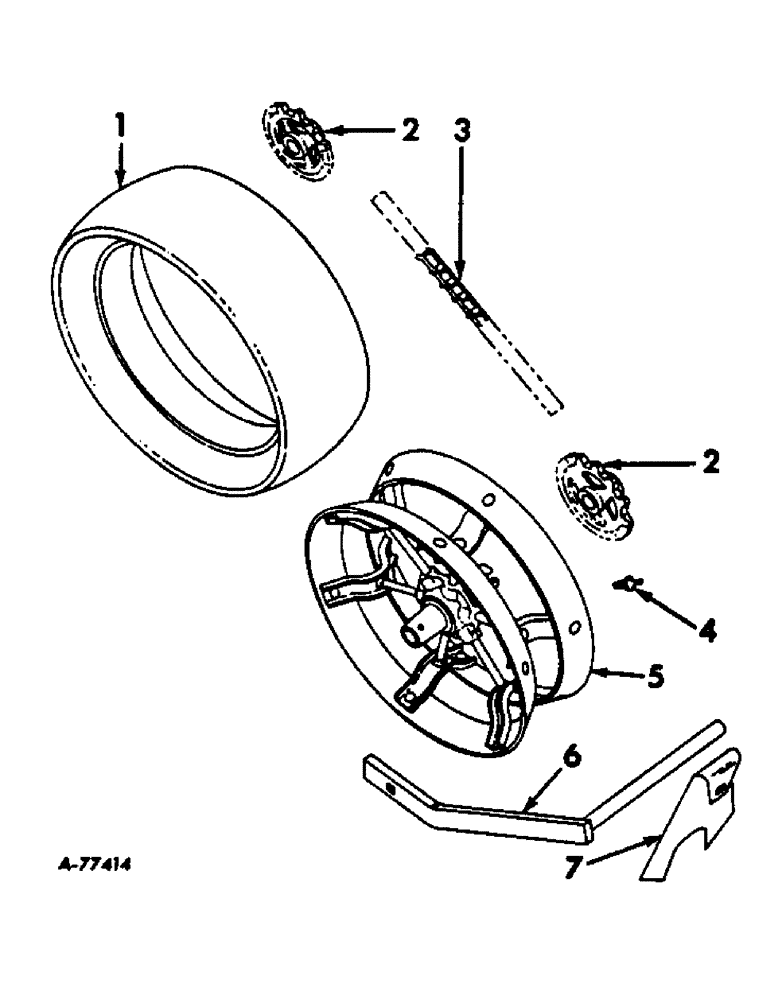 1
2
3
2
4
5
6
7
A-77414