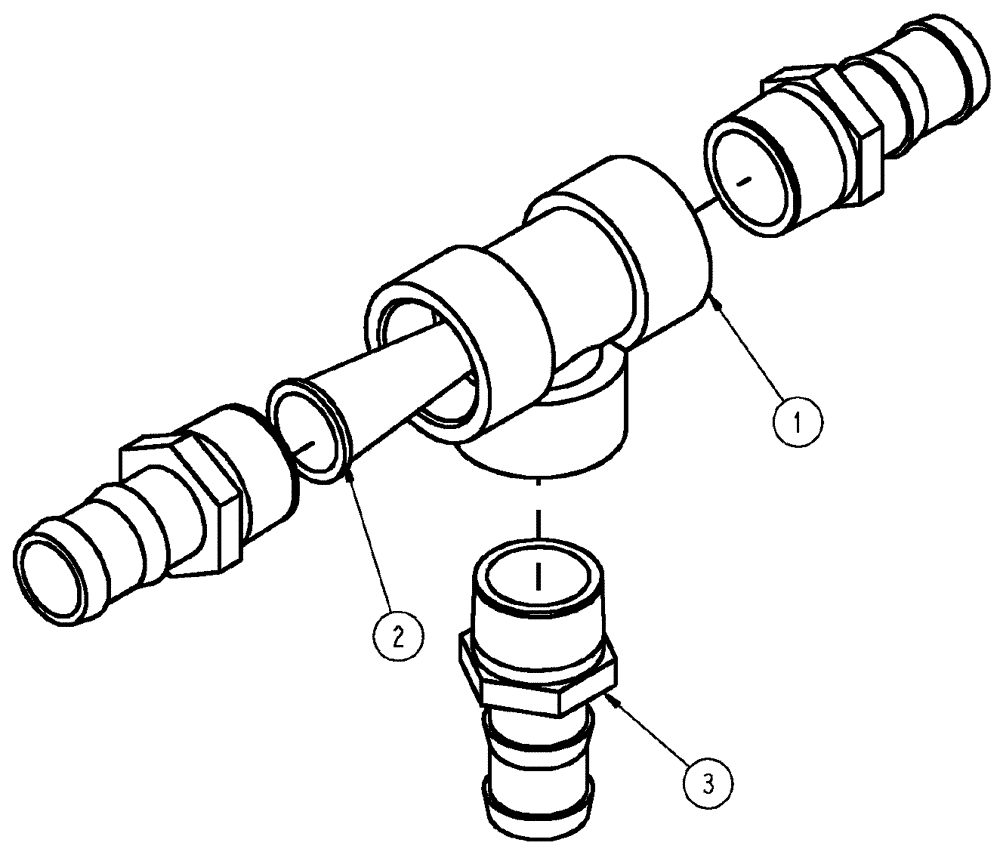 1

2

3