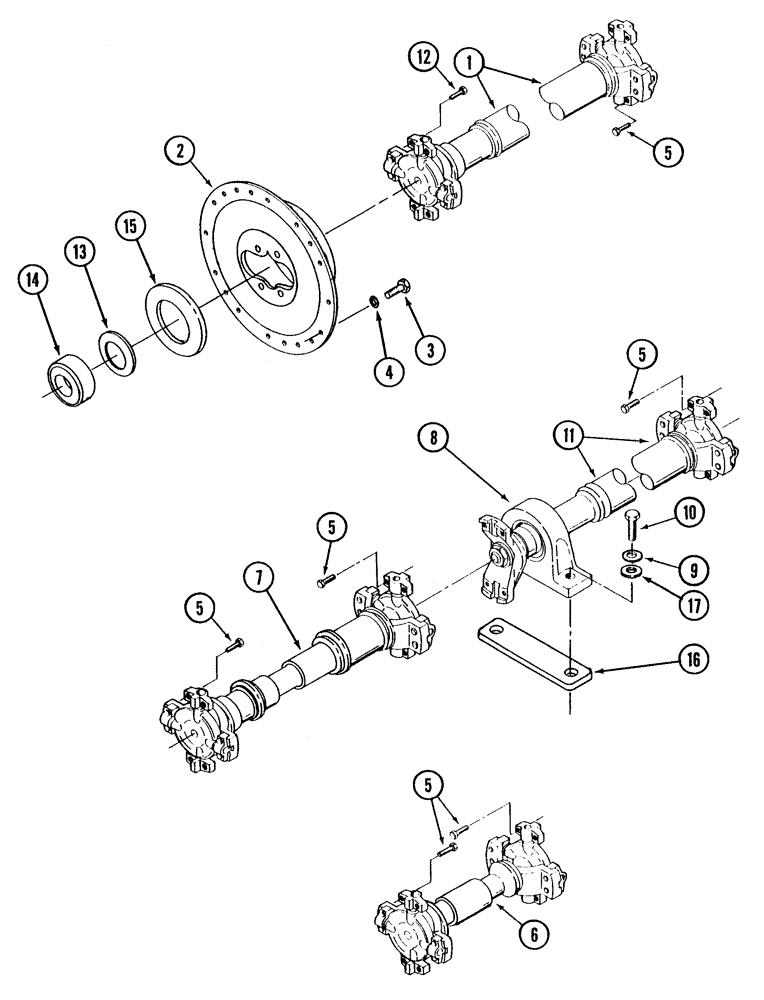 12
1
5
2
15
13
14
4
3
5
8
11
10
9
17
5
7
5
16
5
6